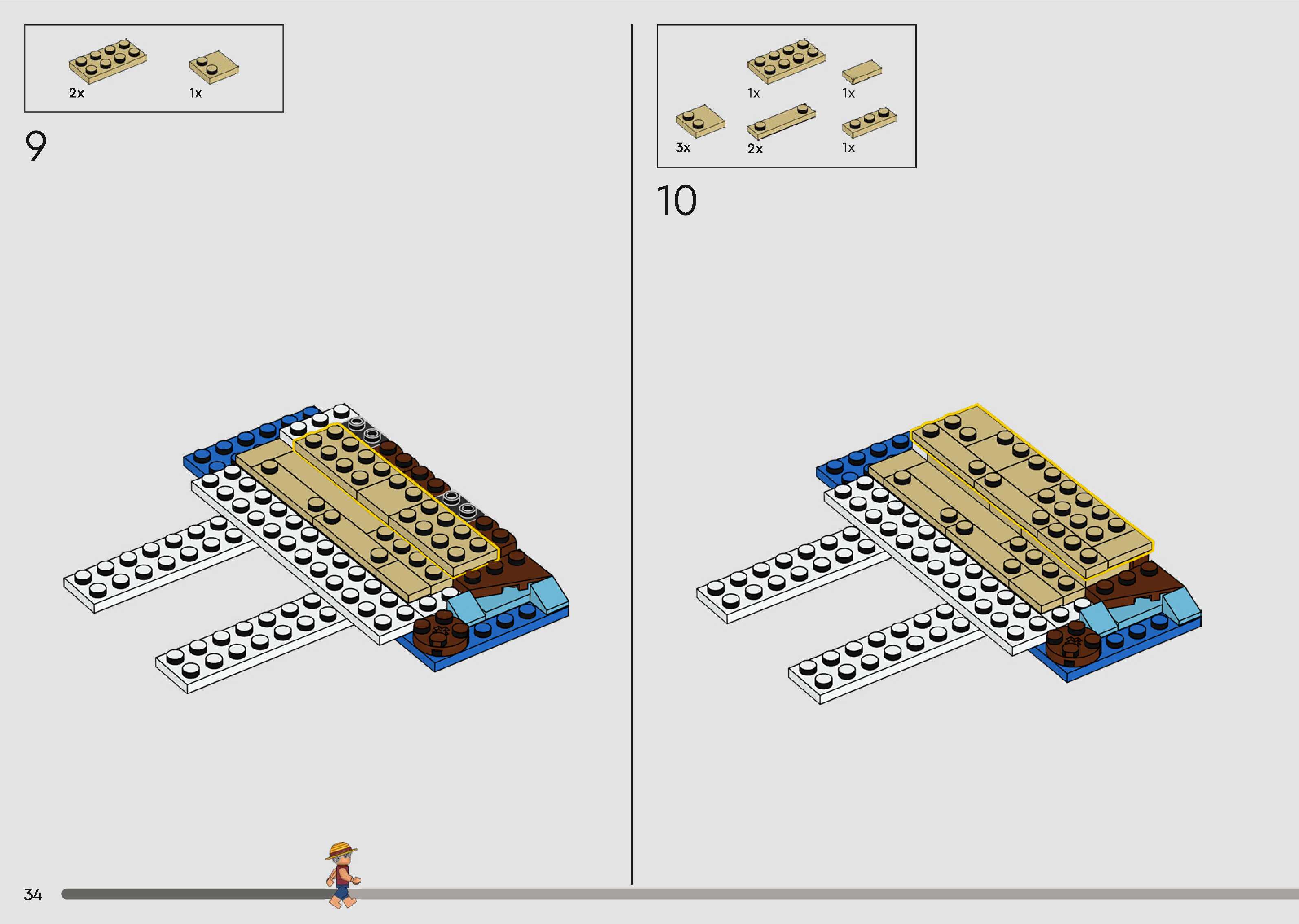 2x 1x

9

1x 1x

3x 2x 1x

10

34