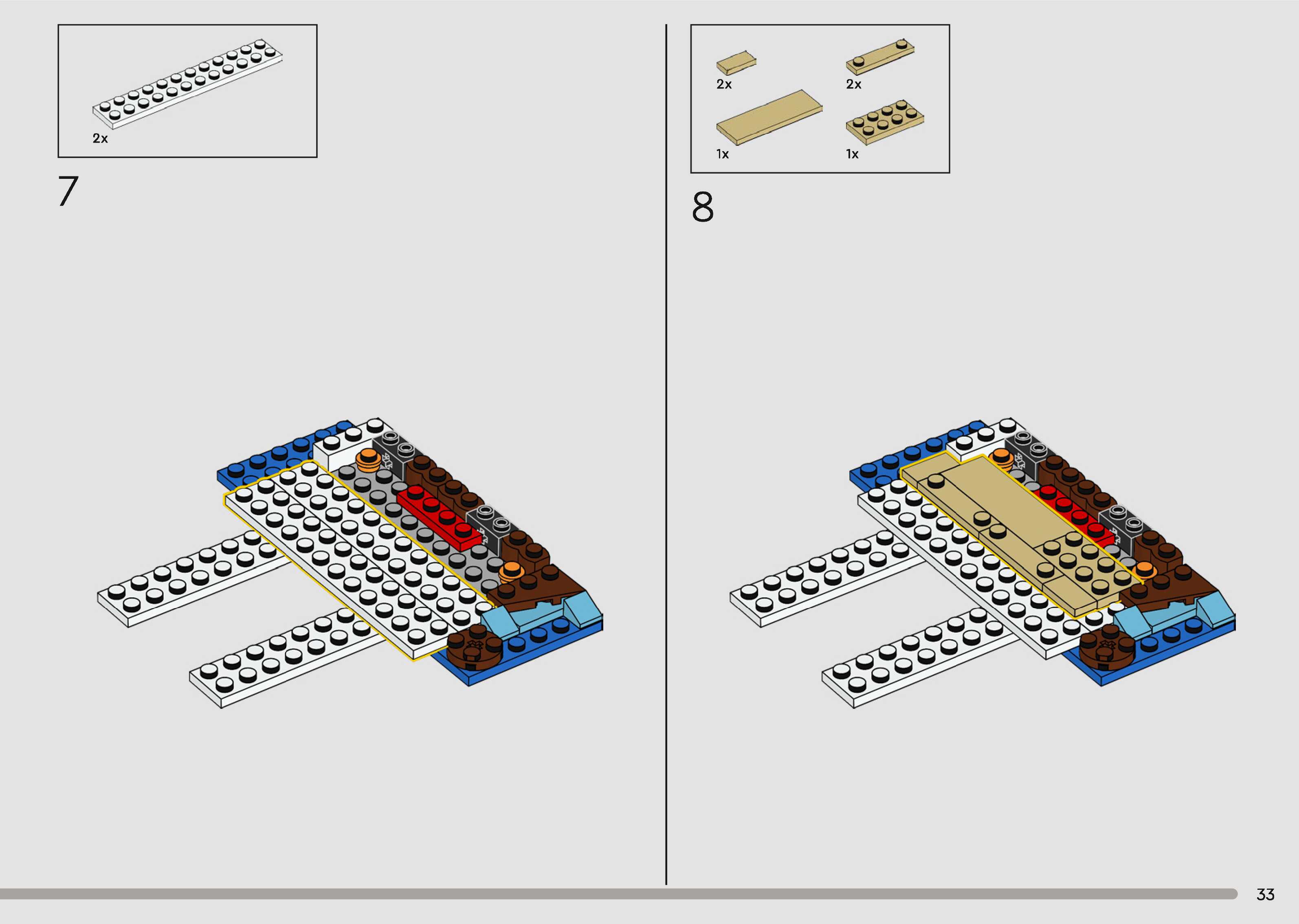 2x

7

2x
2x
1x
1x

8

33