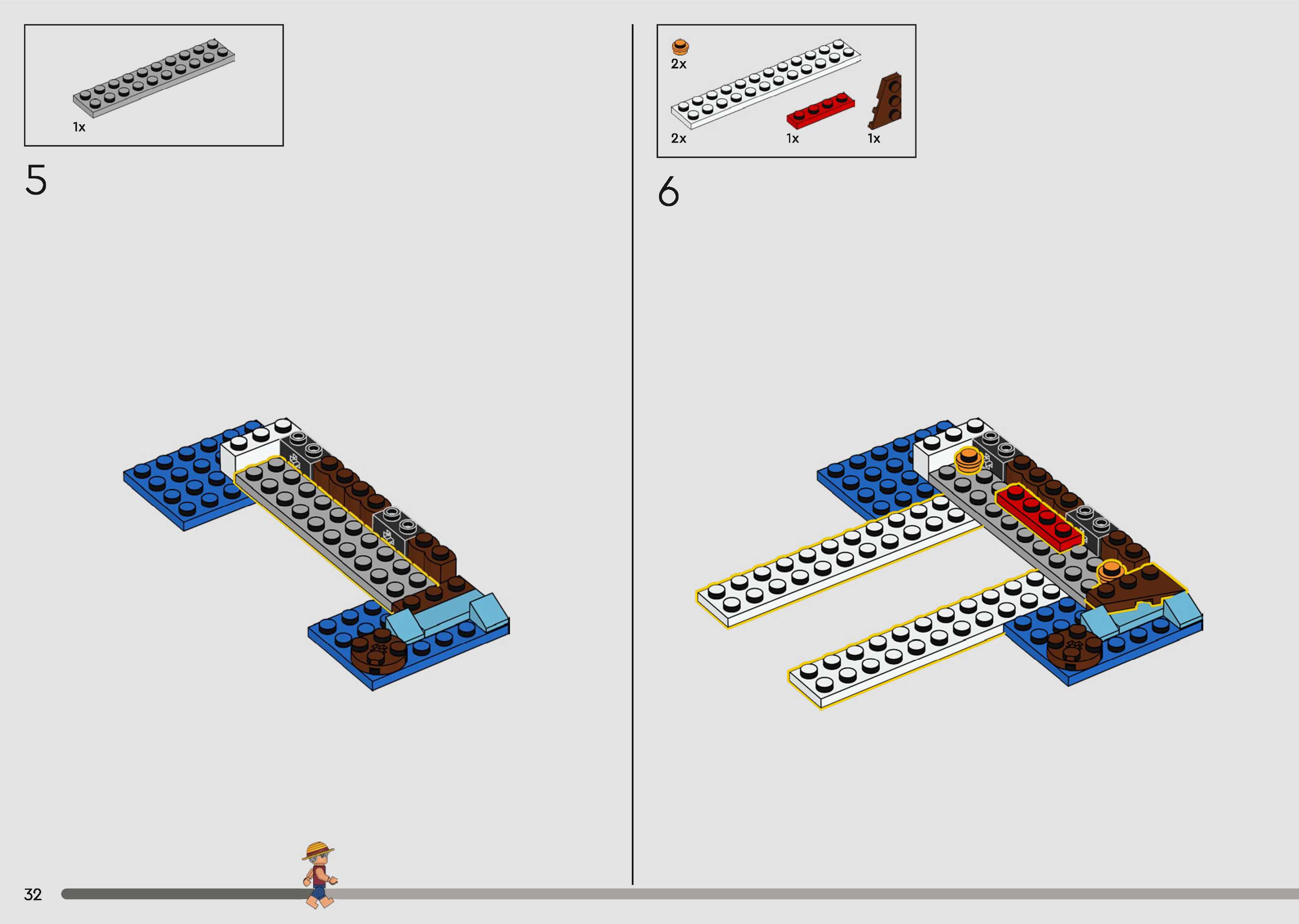 1x

5

2x

2x 1x 1x

6

32