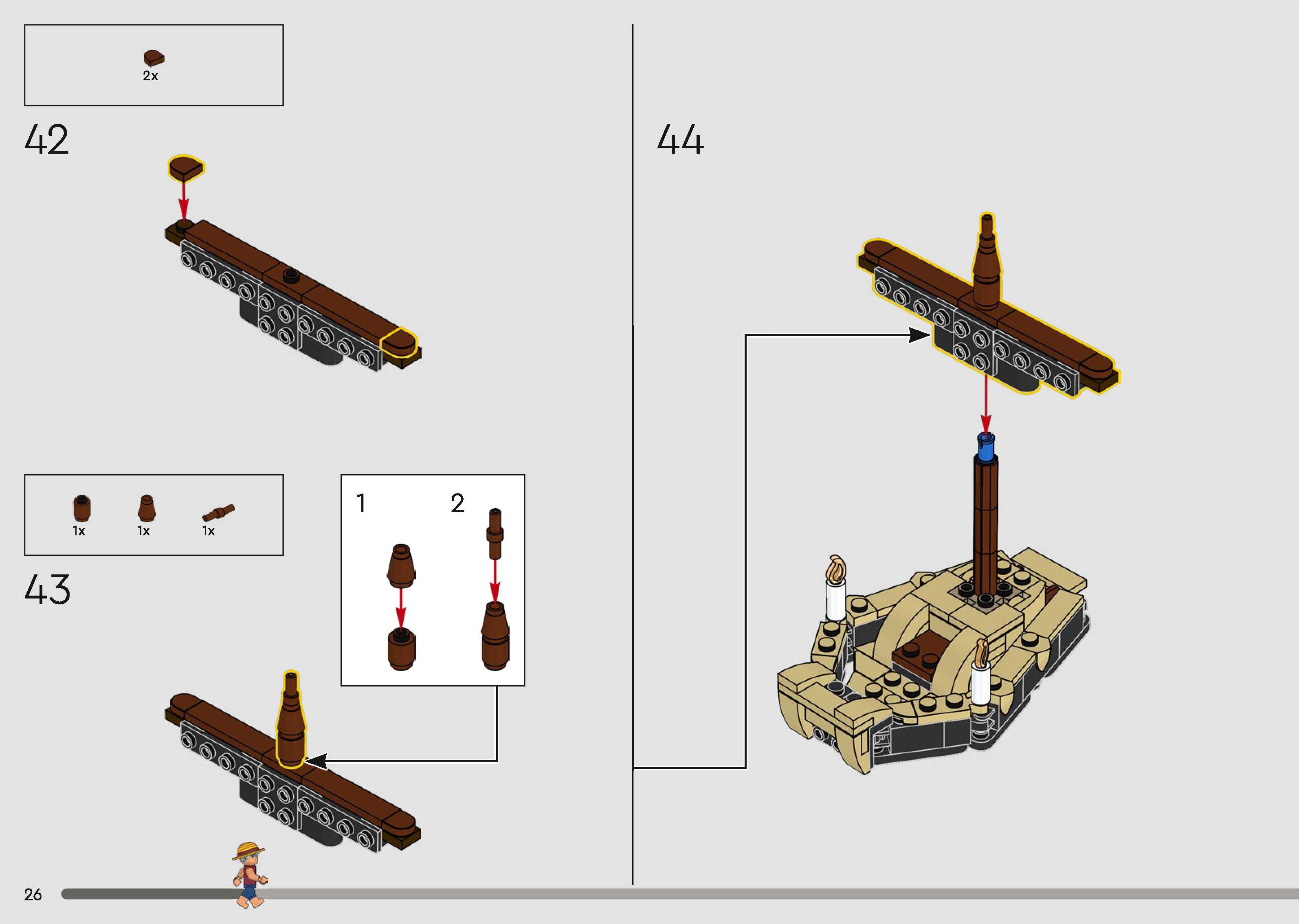 2x

42

1x 1x 1x

43

1 2

44

26