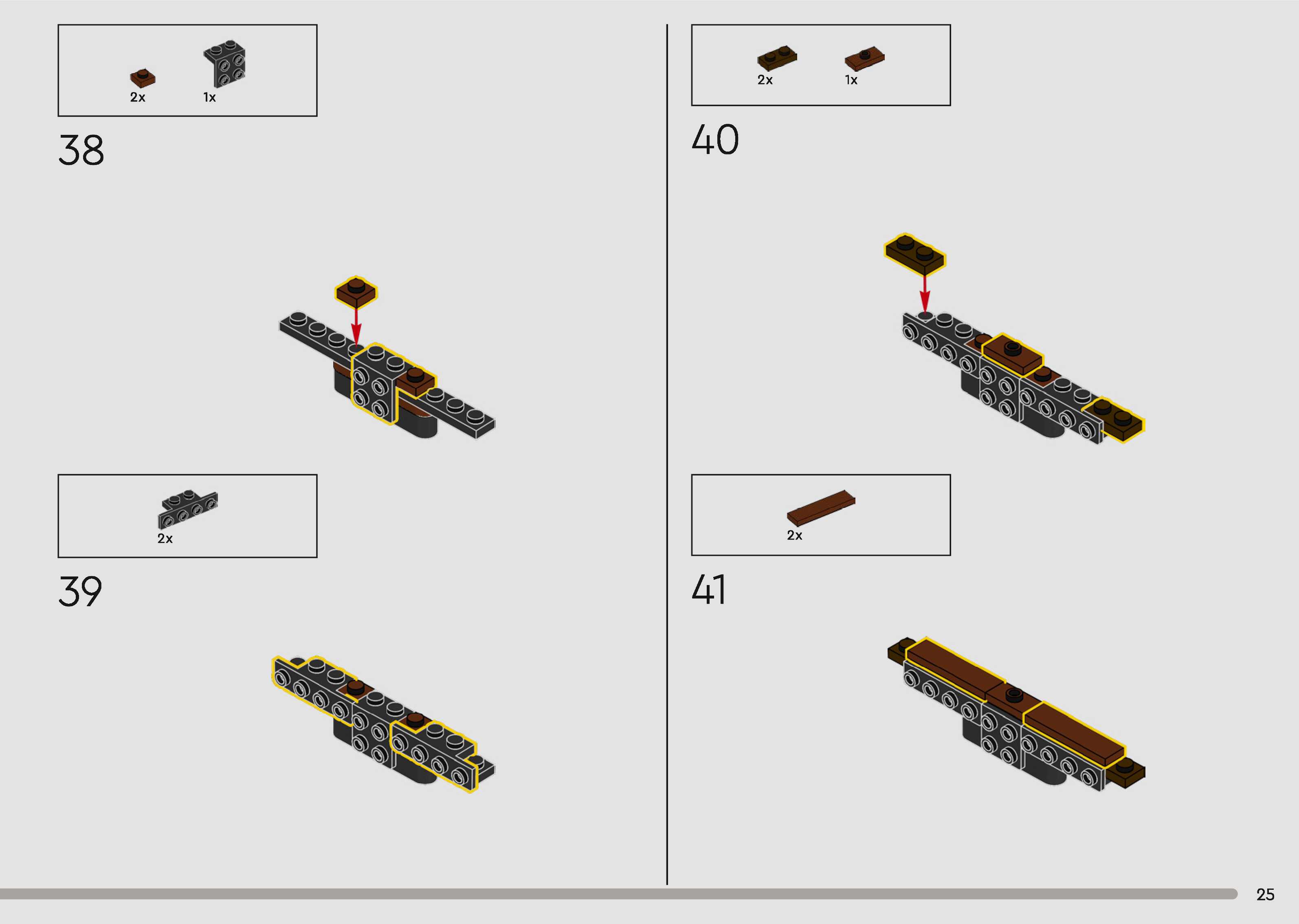 2x 1x

38

2x

39

2x 1x

40

2x

41

25