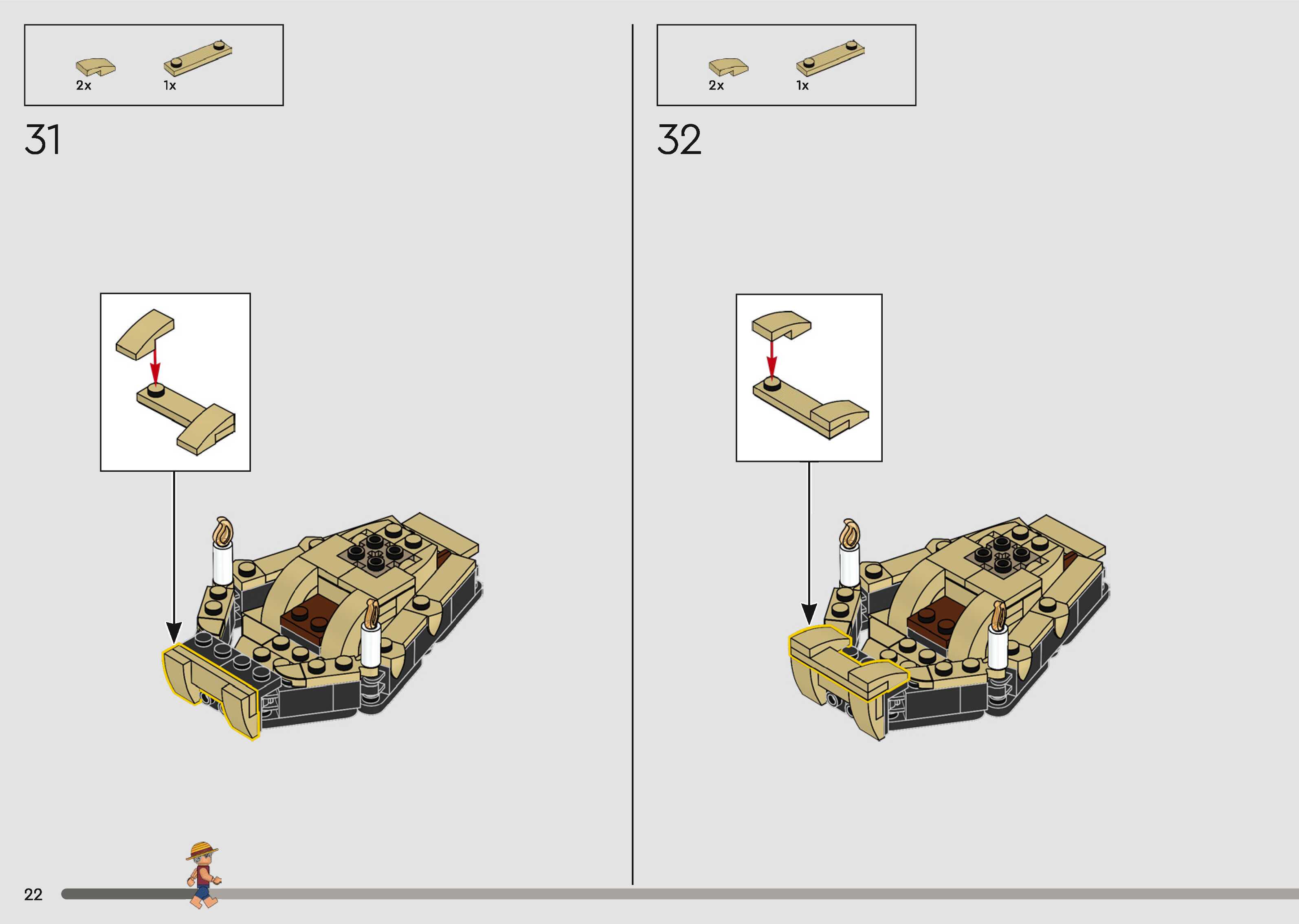 2x 1x

31

2x 1x

32

22