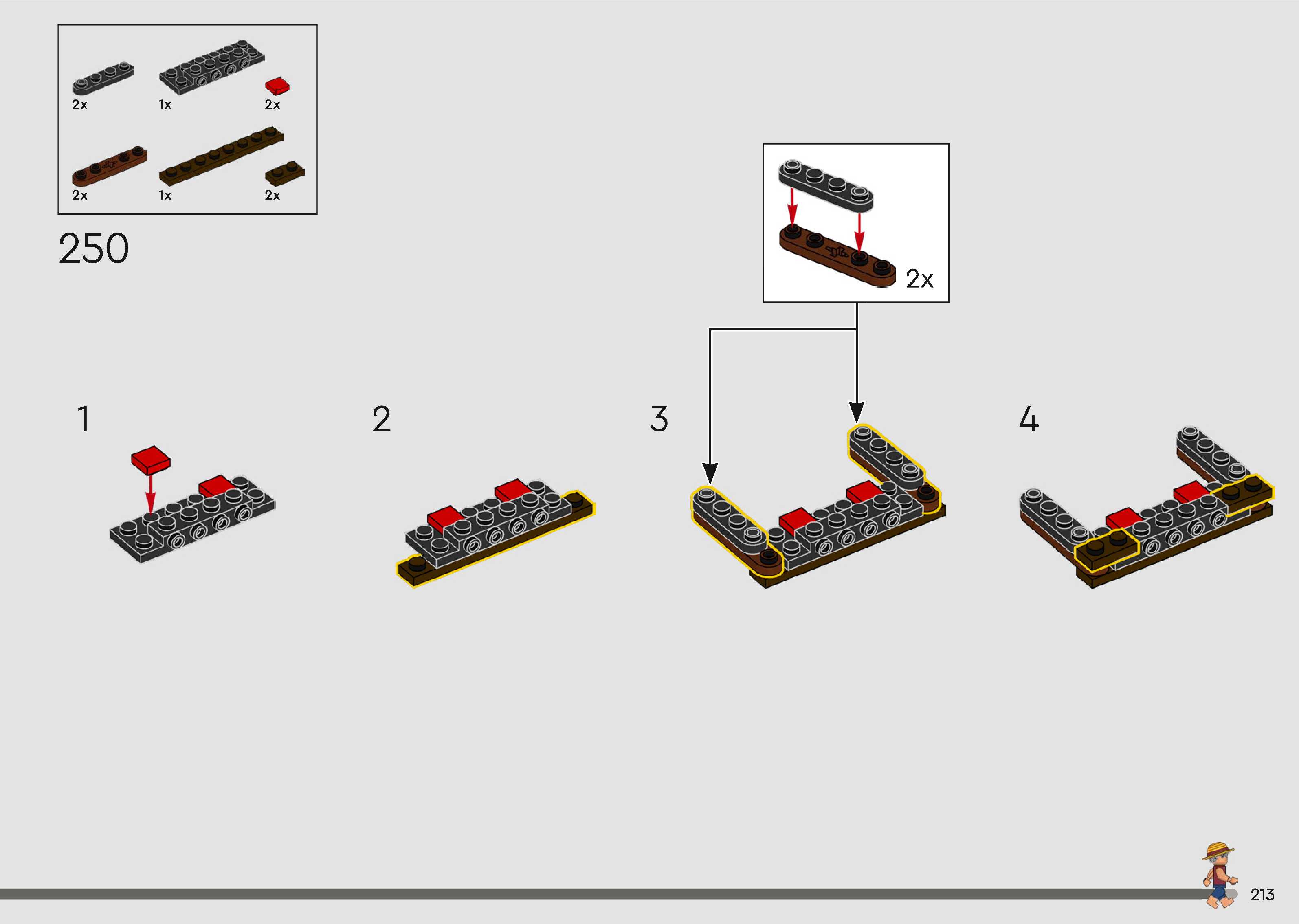 2x
1x
2x
2x
1x
2x

250

2x

1

2

3

4

213