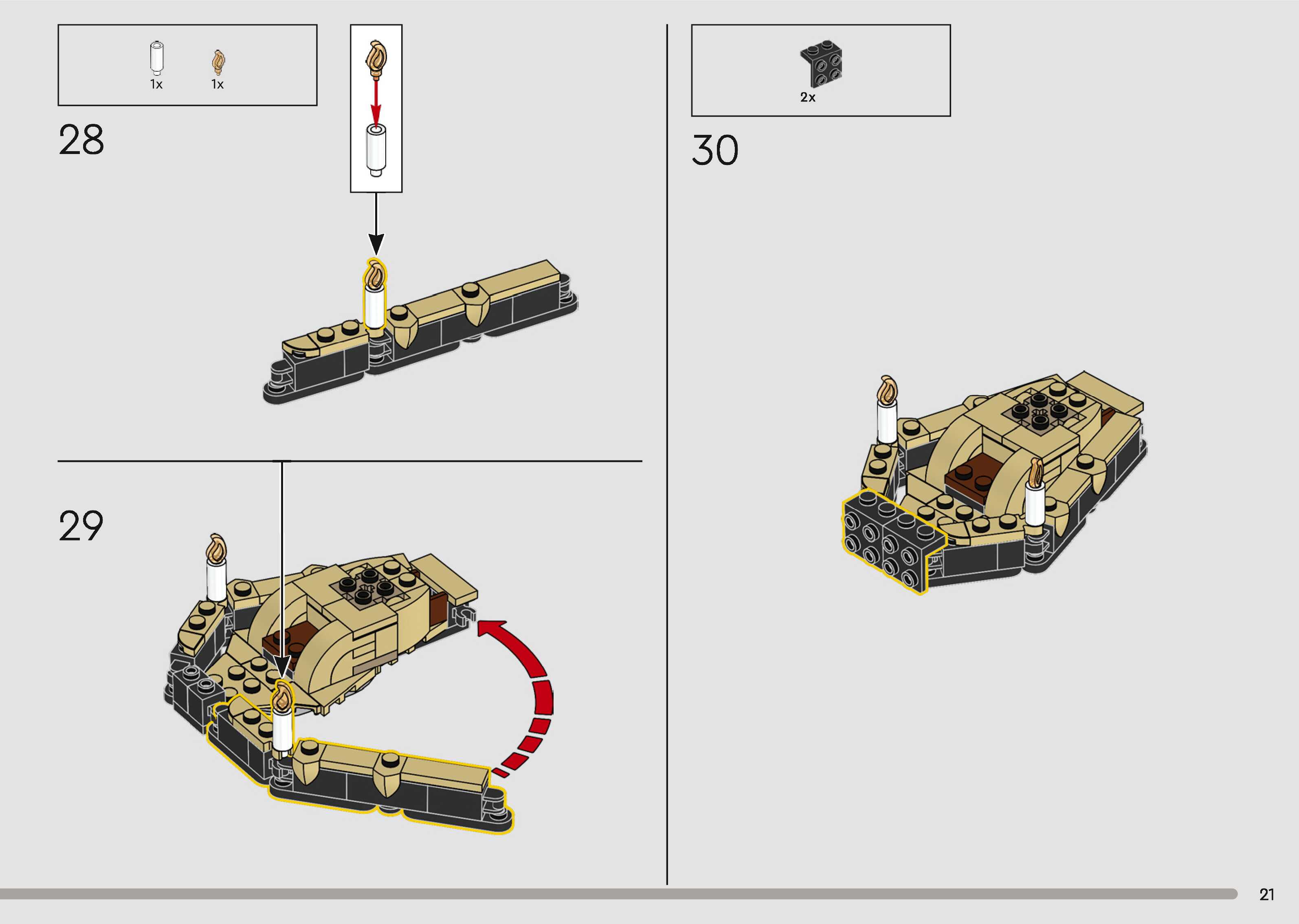 1x 1x

28

29

2x

30

21