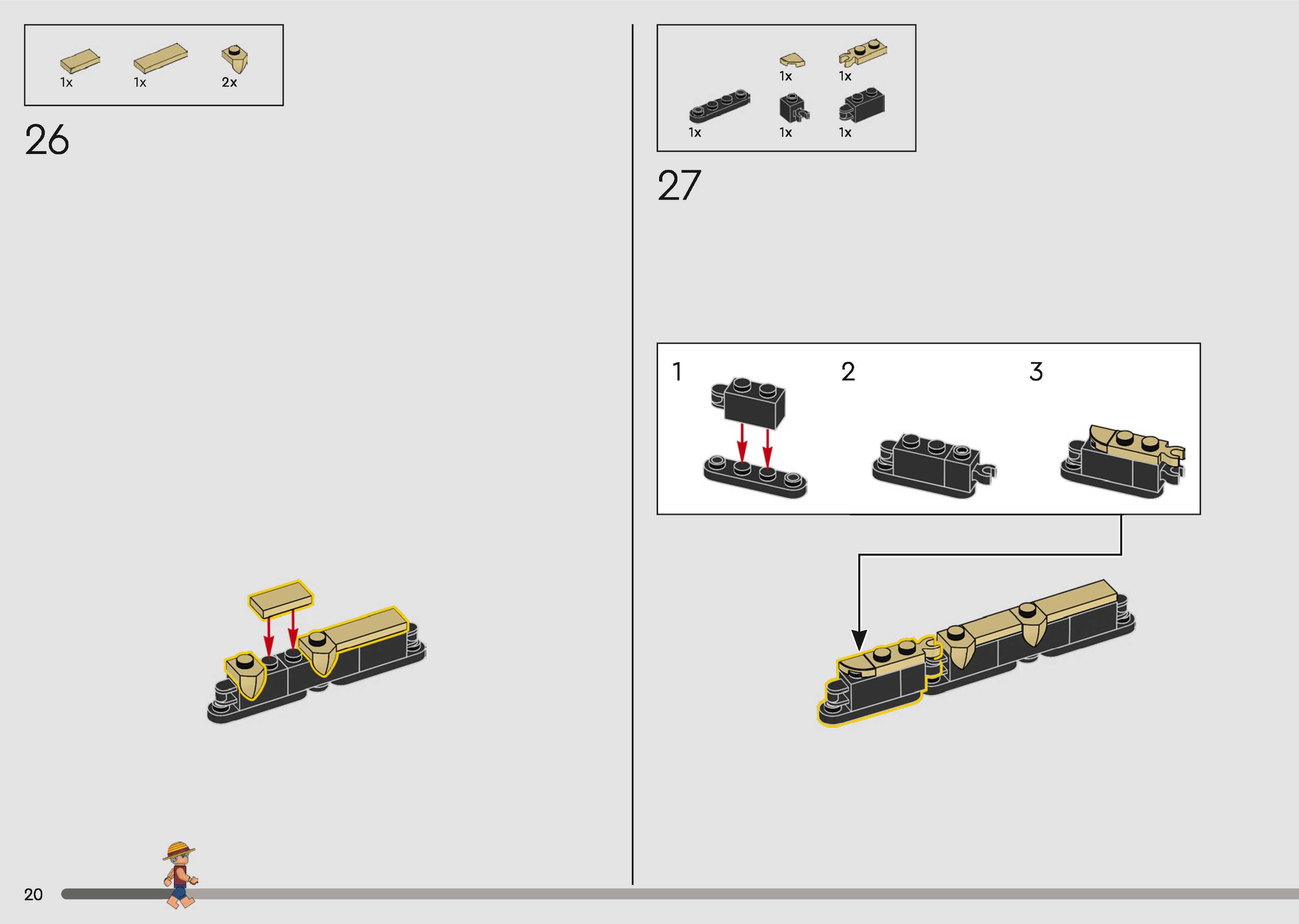 1x 1x 2x

26

1x 1x

1x 1x 1x

27

1 2 3

20