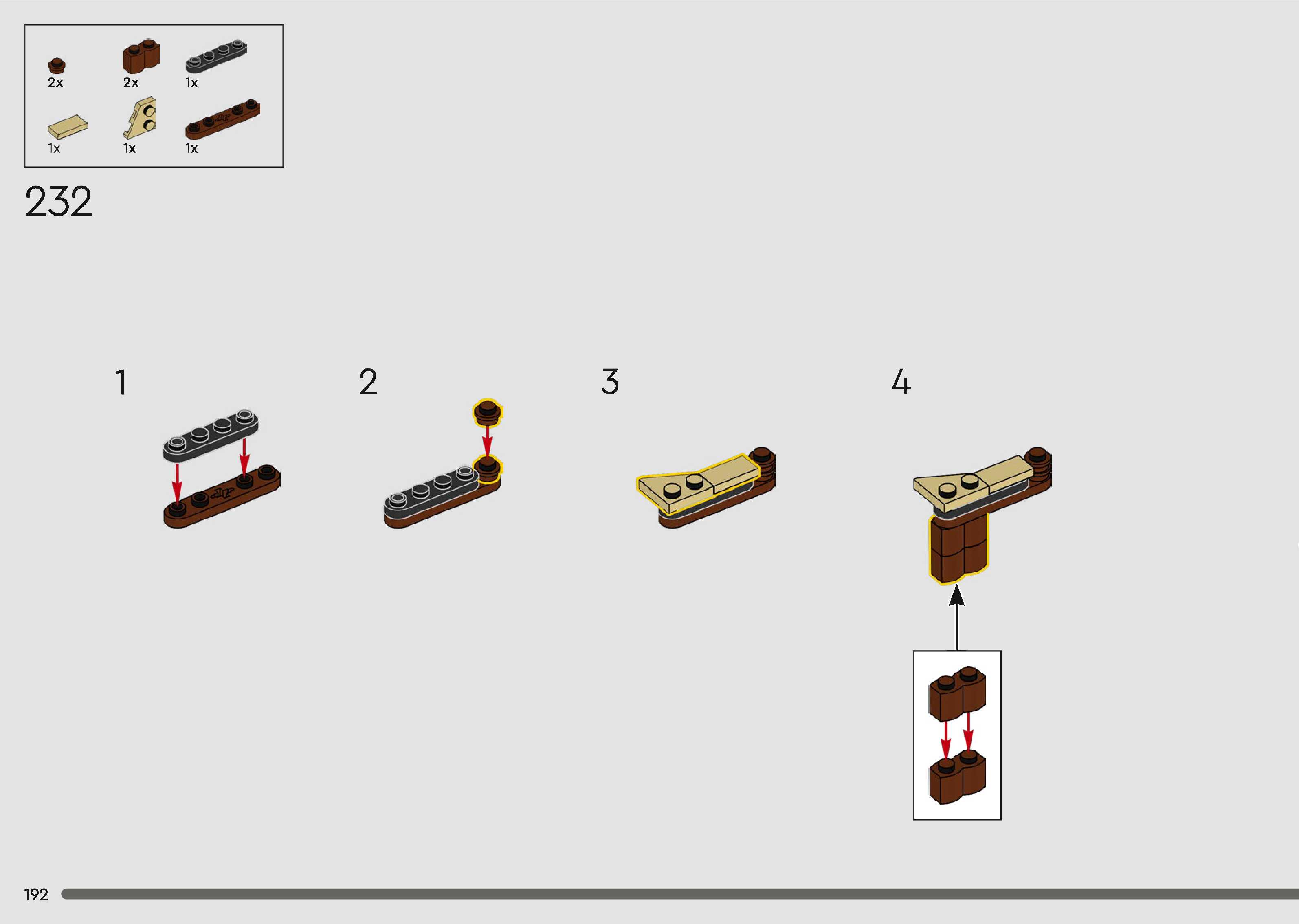 2x
2x
1x
1x
1x
1x

232

1

2

3

4

192