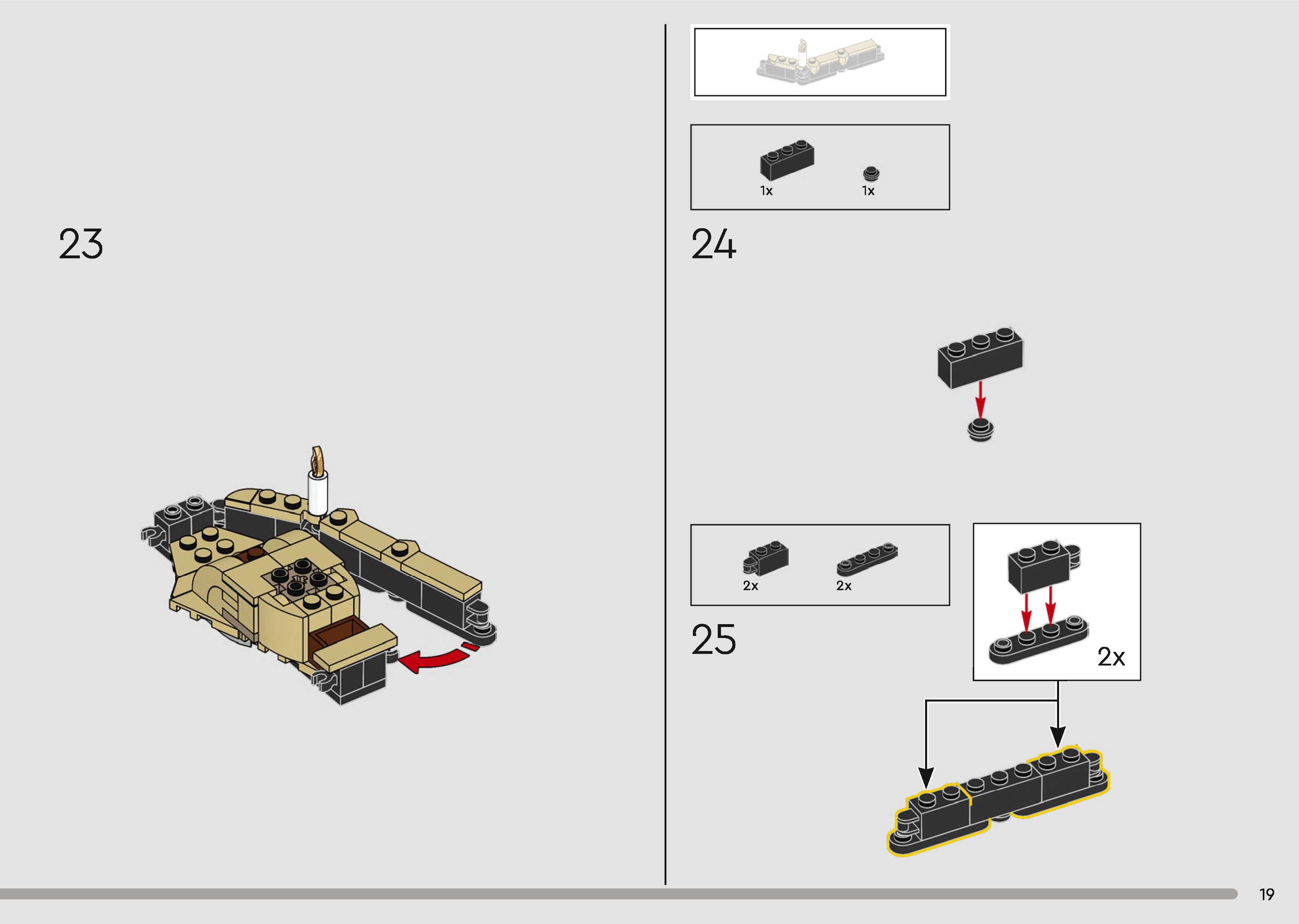 23

1x 1x

24

2x 2x

25

2x

19