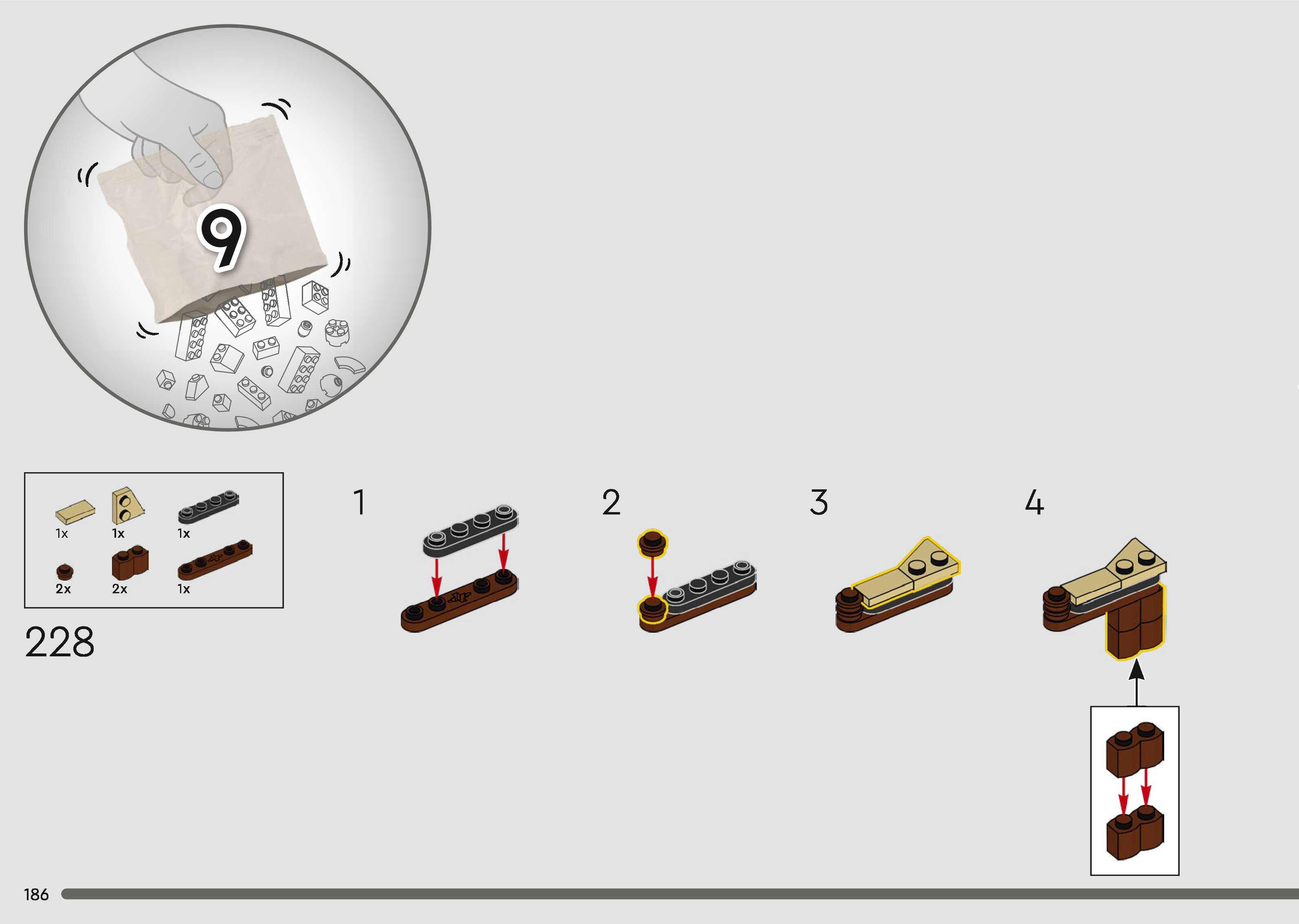 9

1x 1x 1x

2x 2x 1x

228

1

2

3

4

186