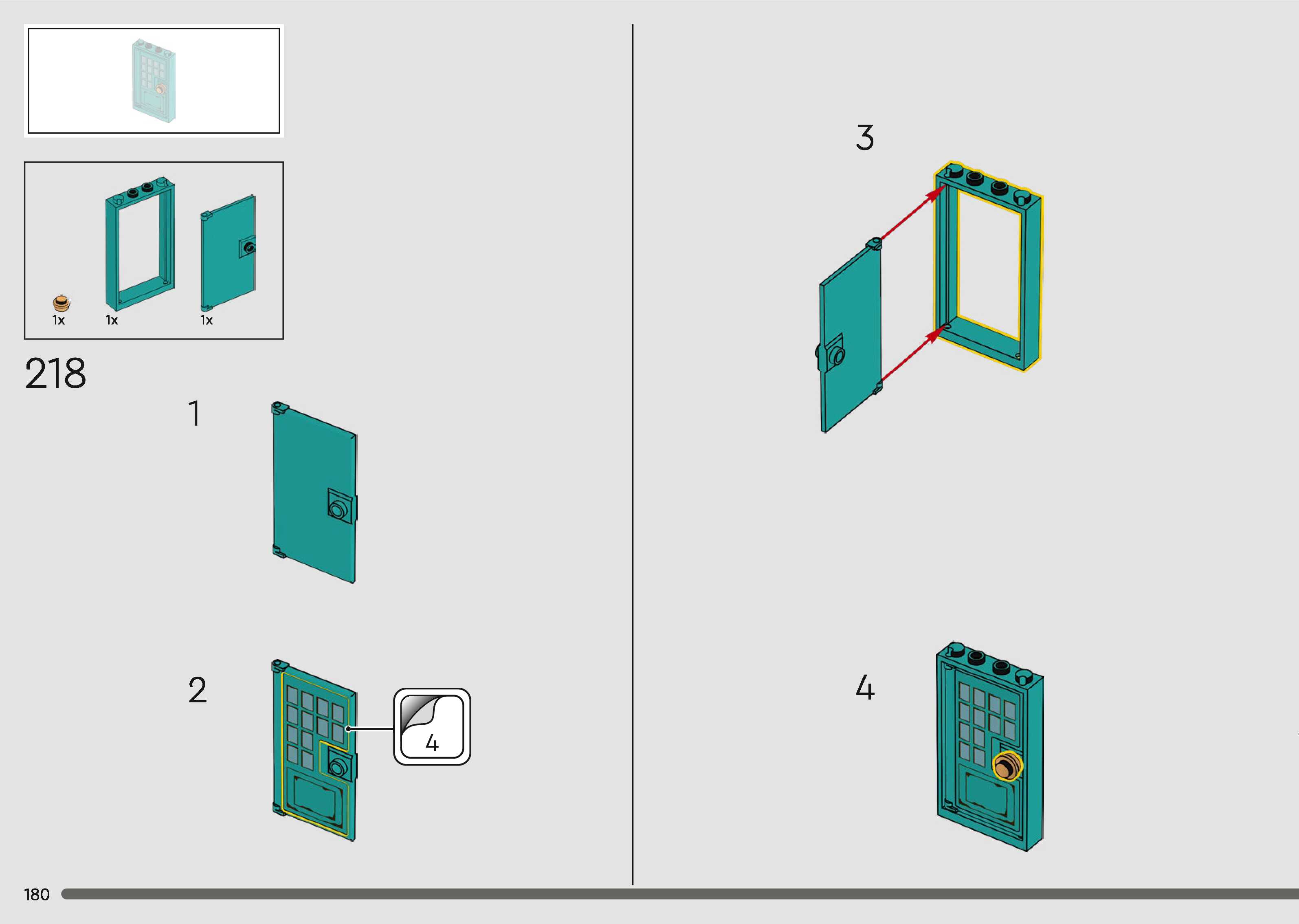 1x 1x 1x

218

1

2

4

3

4

180