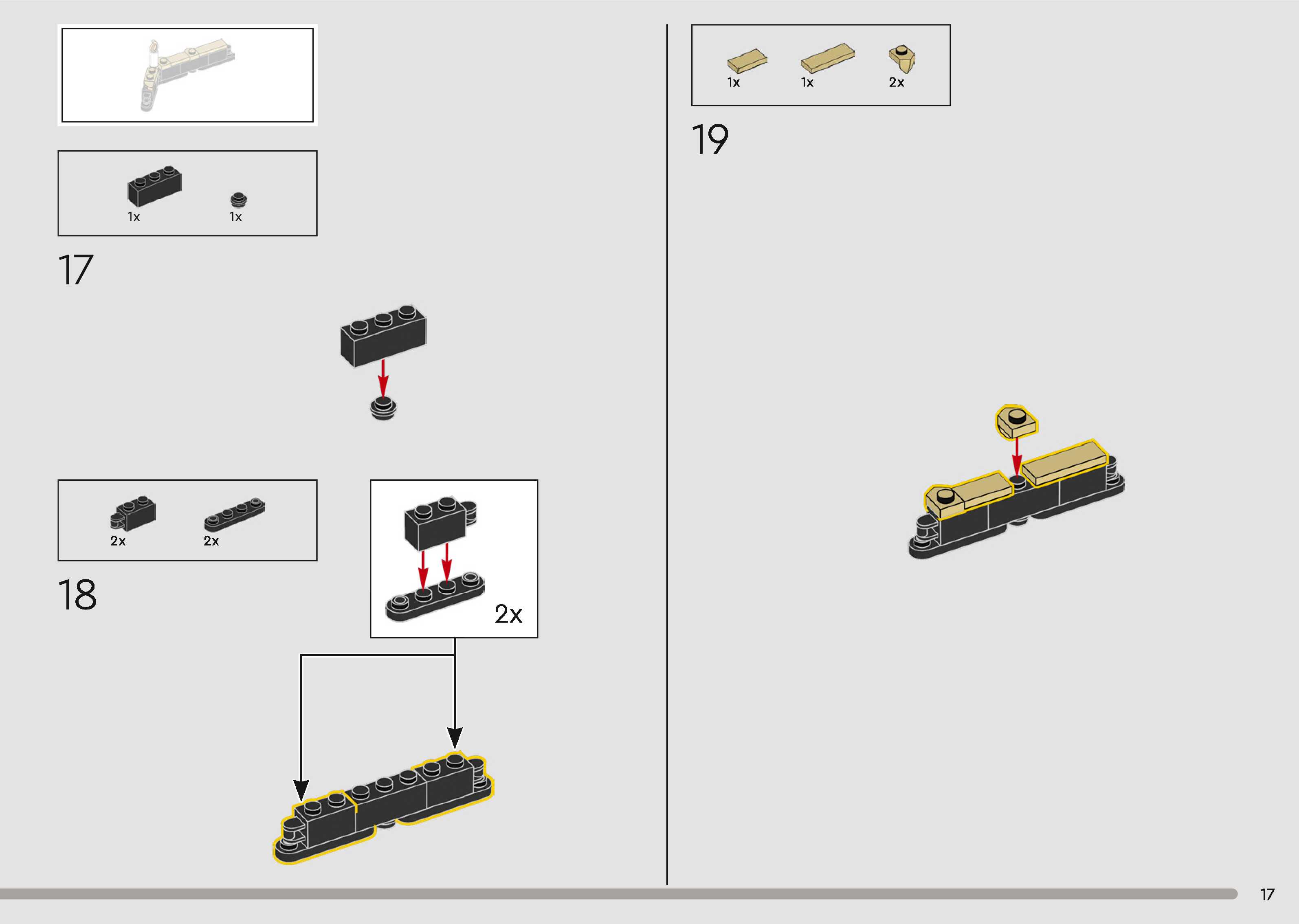 1x 1x

17

2x 2x

18

2x

1x 1x 2x

19

17