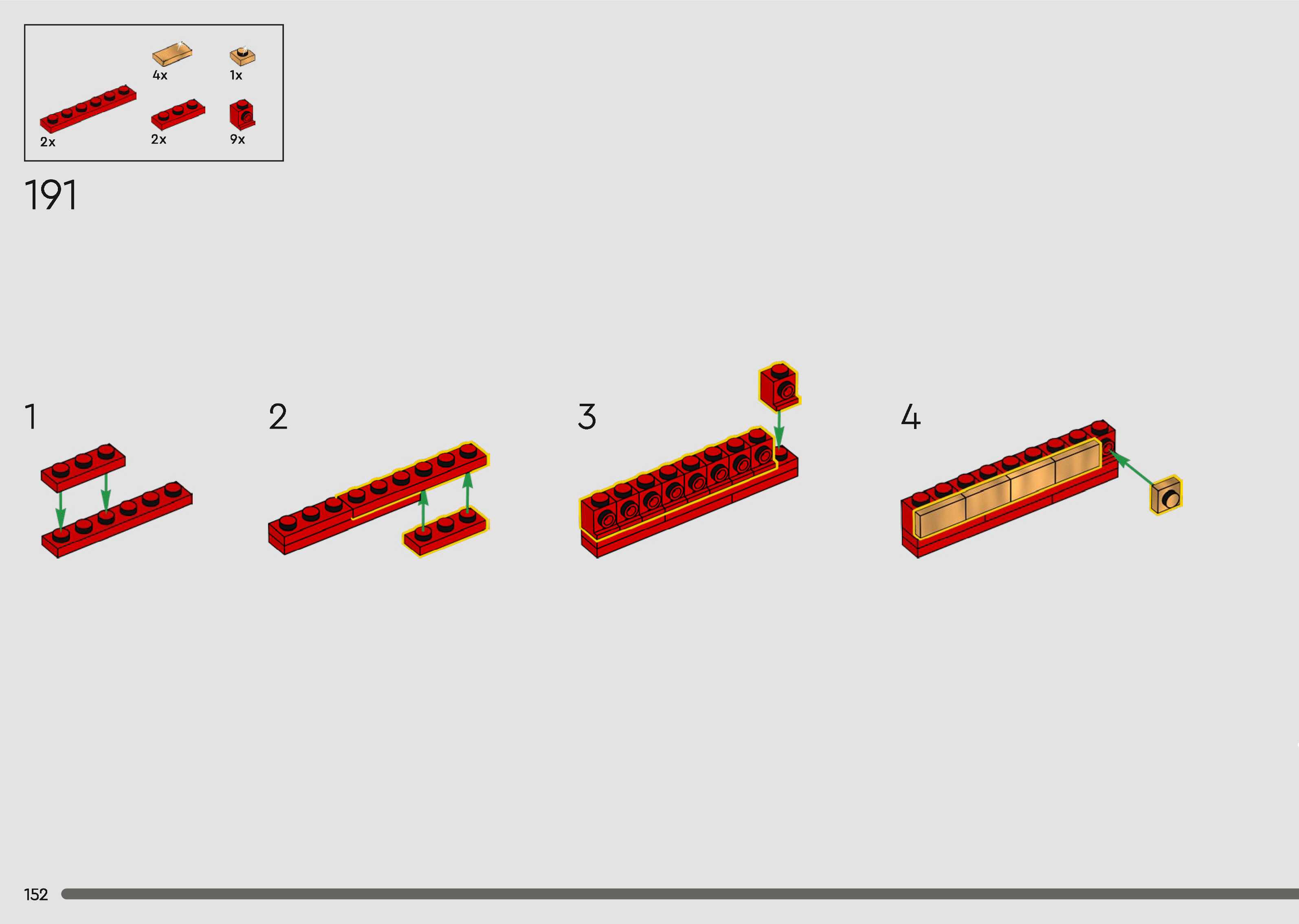 4x
1x
2x
2x
9x

191

1

2

3

4

152