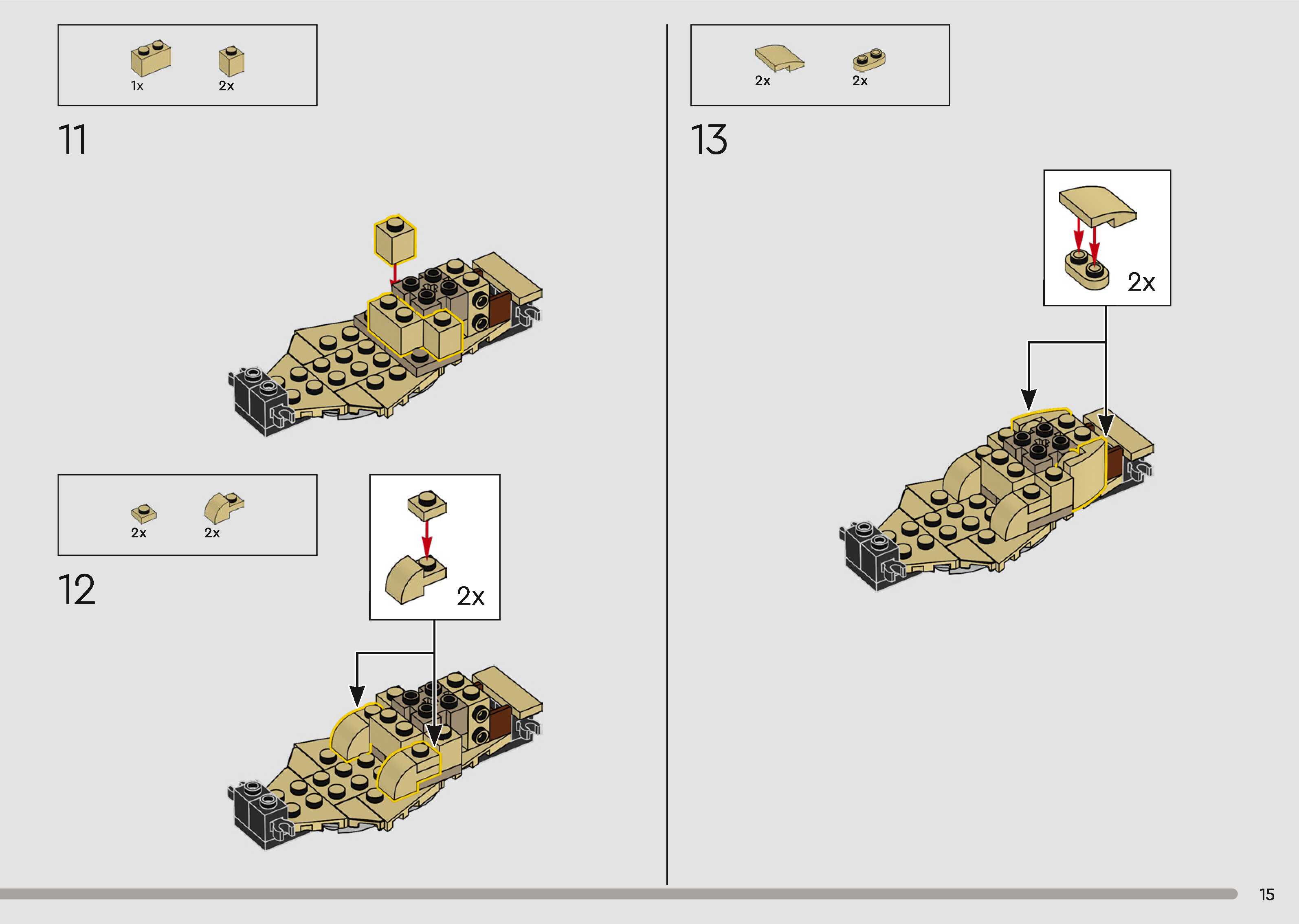 1x 2x

11

2x 2x

12

2x

2x 2x

13

2x

15