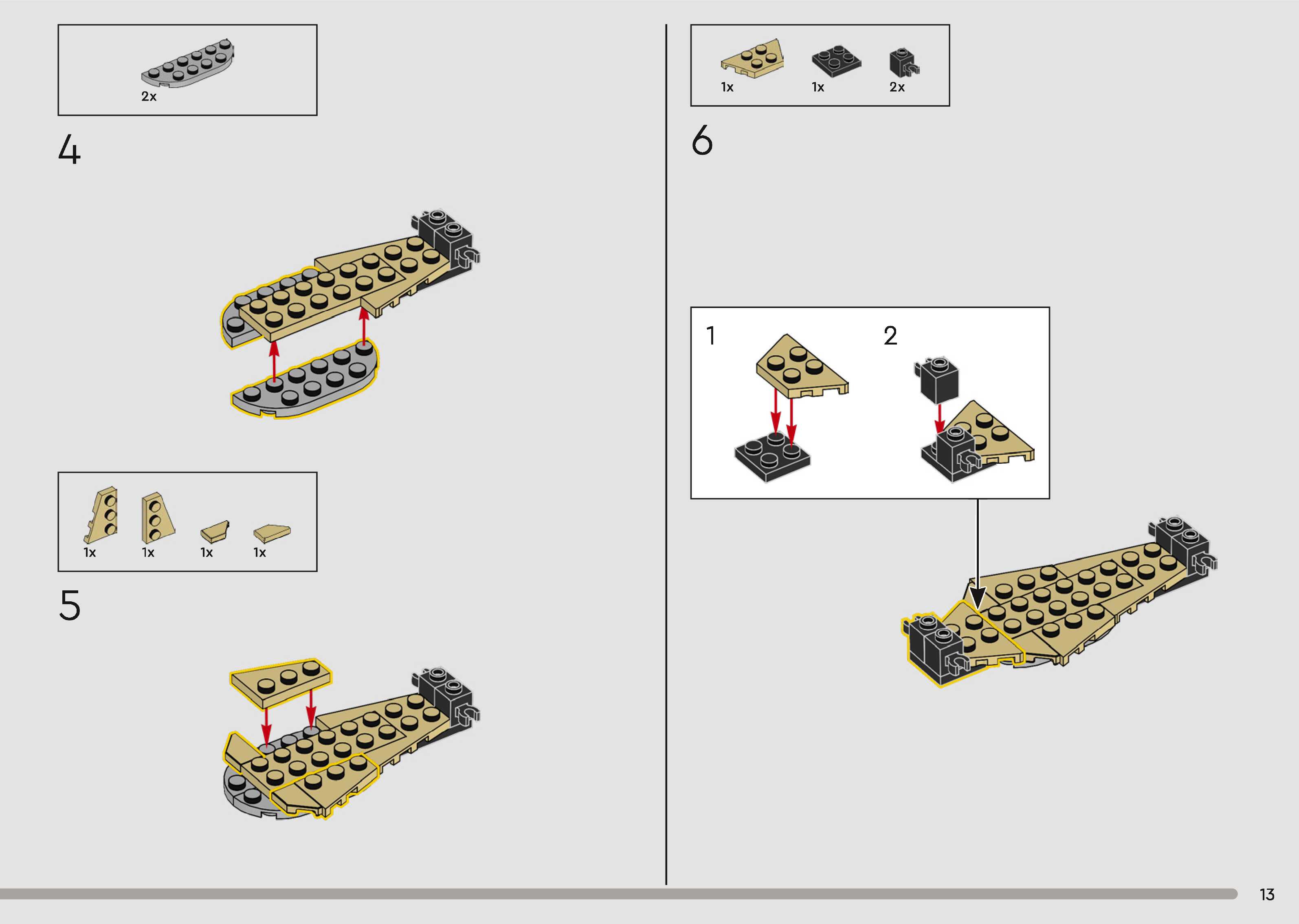 2x

4

1x 1x 1x 1x

5

1x 1x 2x

6

1

2

13