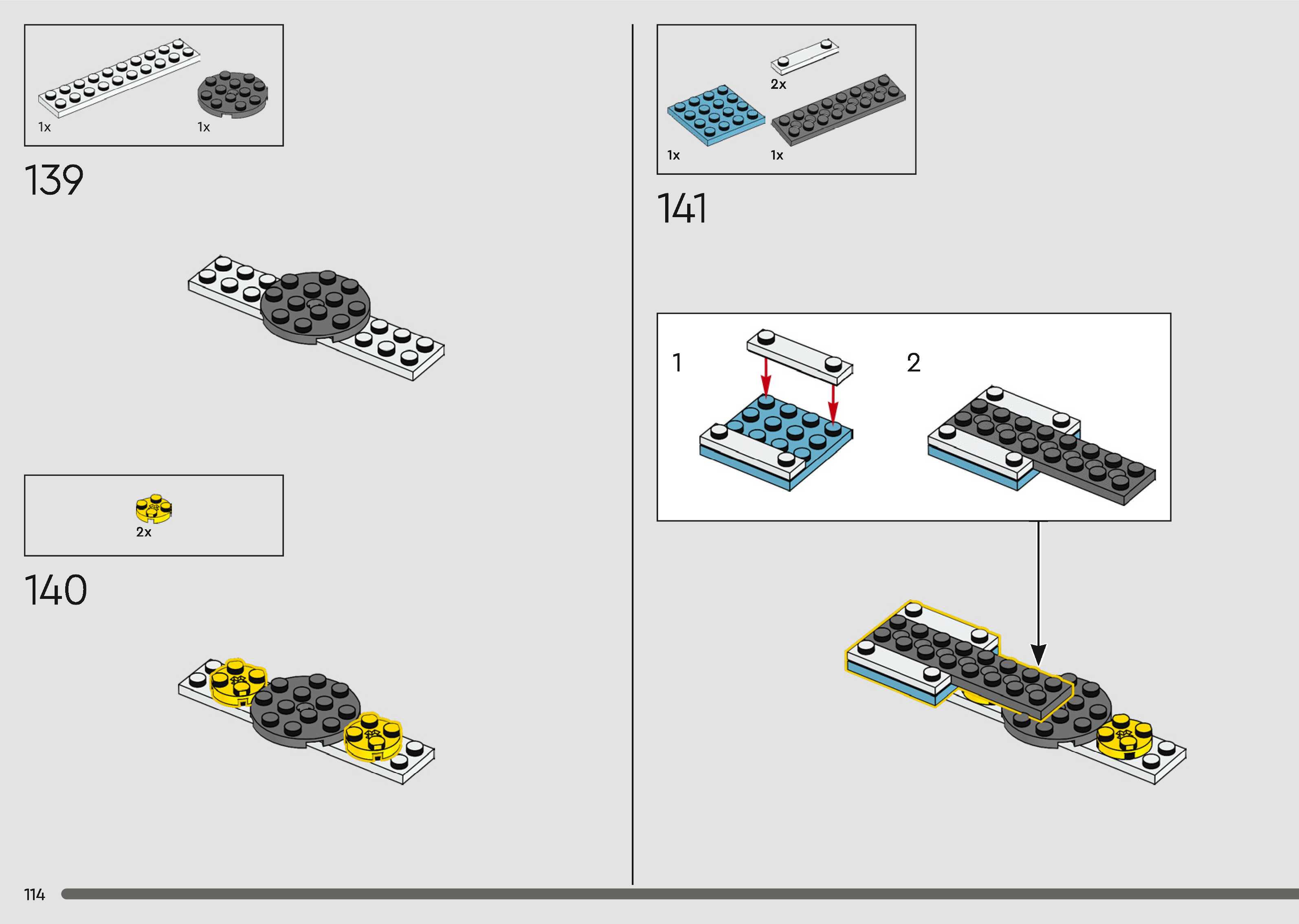 1x
1x

139

2x

140

2x
1x
1x

141

1
2

114