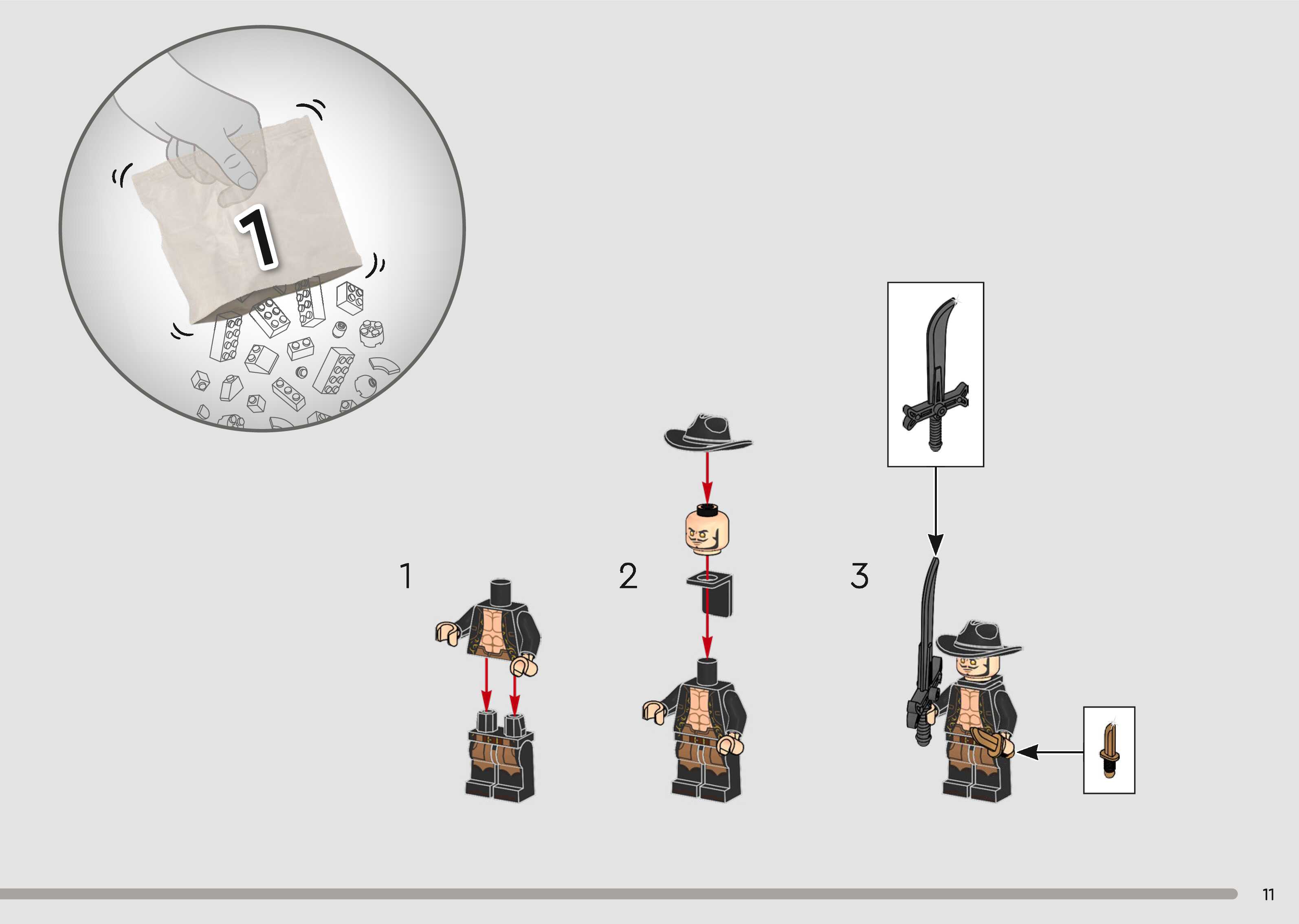 1

1

2

3

11