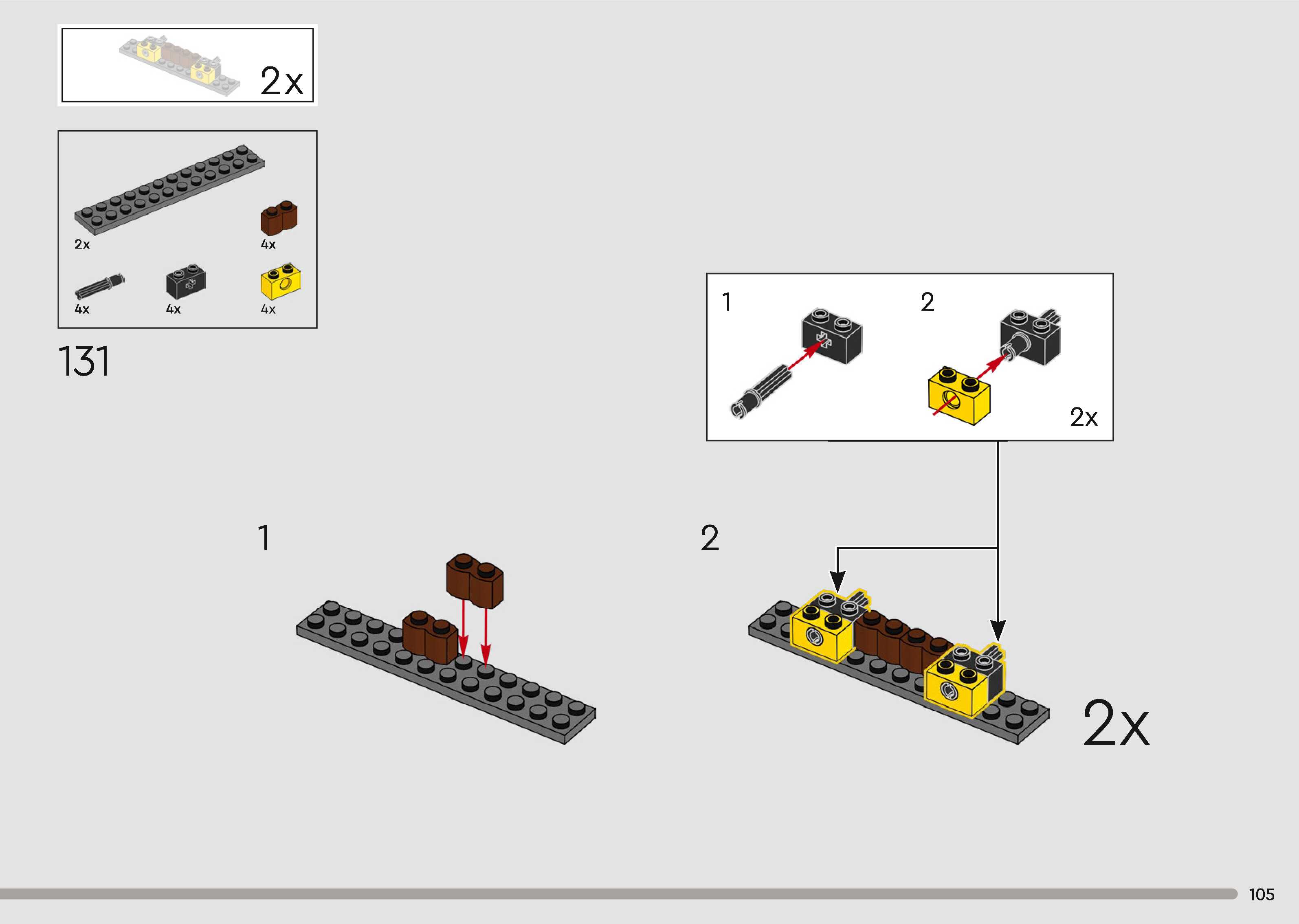 2x

2x
4x
4x
4x
4x

131

1
2
2x

1

2

2x

105