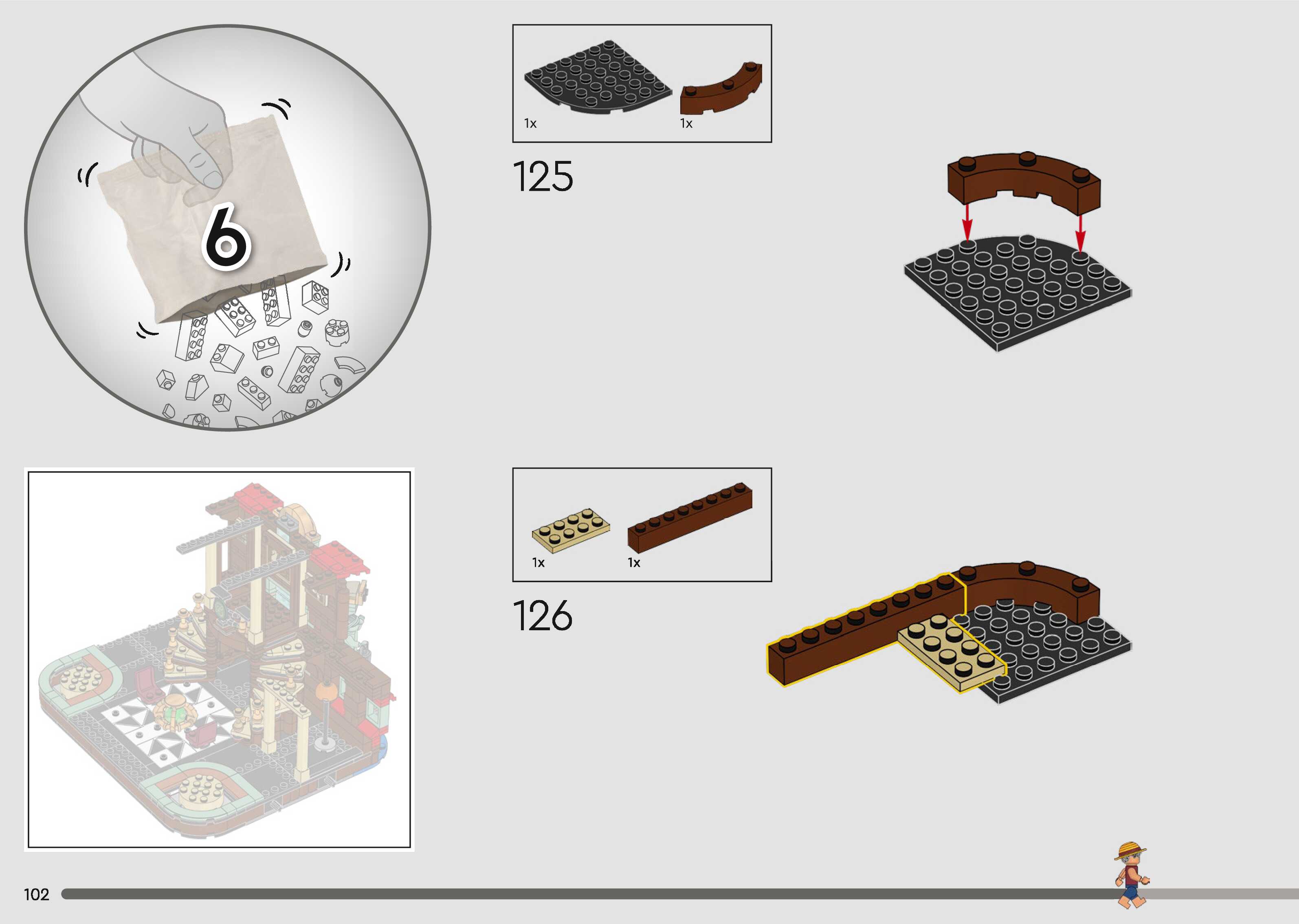 6

1x 1x

125

1x 1x

126

102