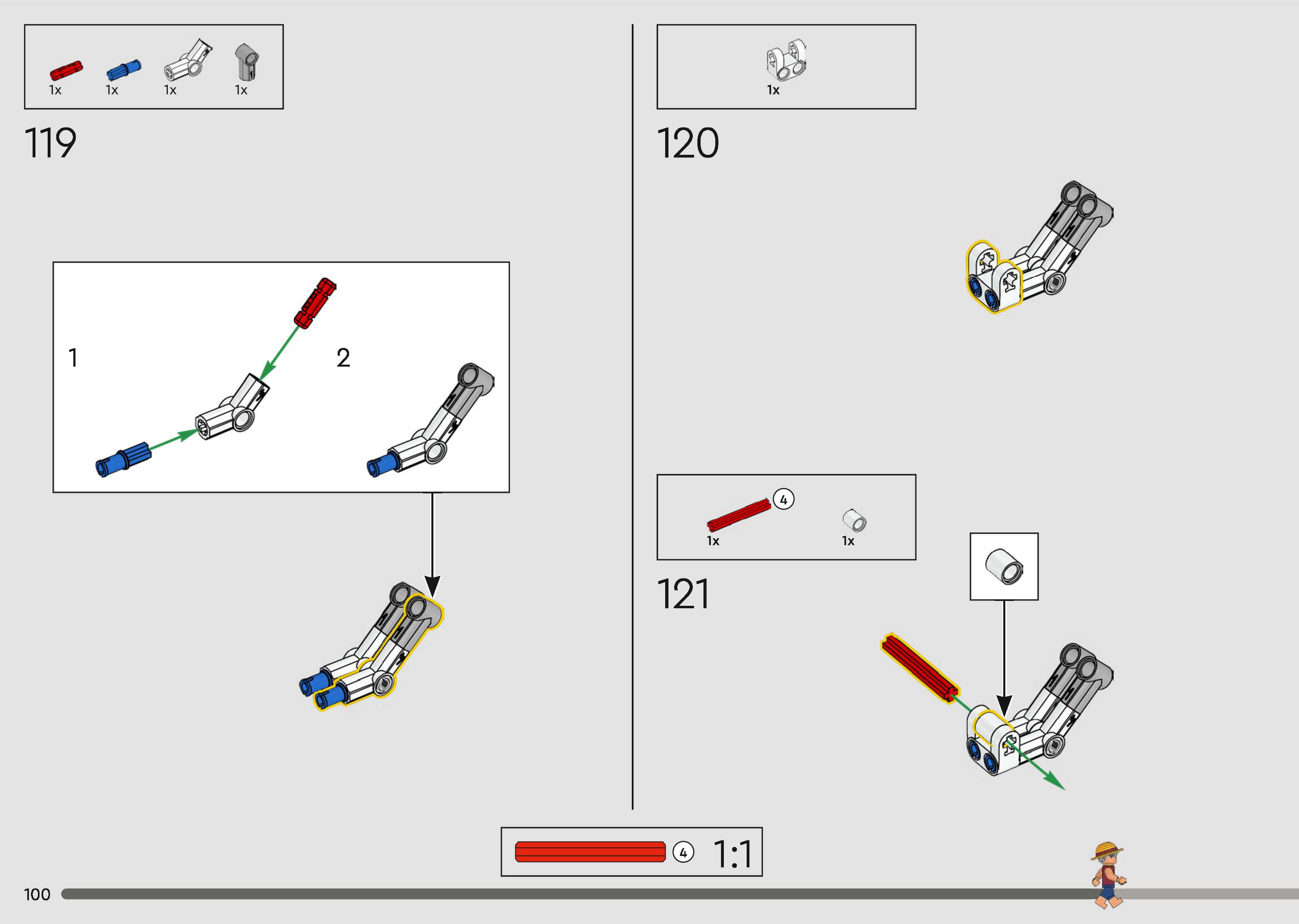 1x 1x 1x 1x

119

1

2

1x

120

4

1x 1x

121

4 1:1

100