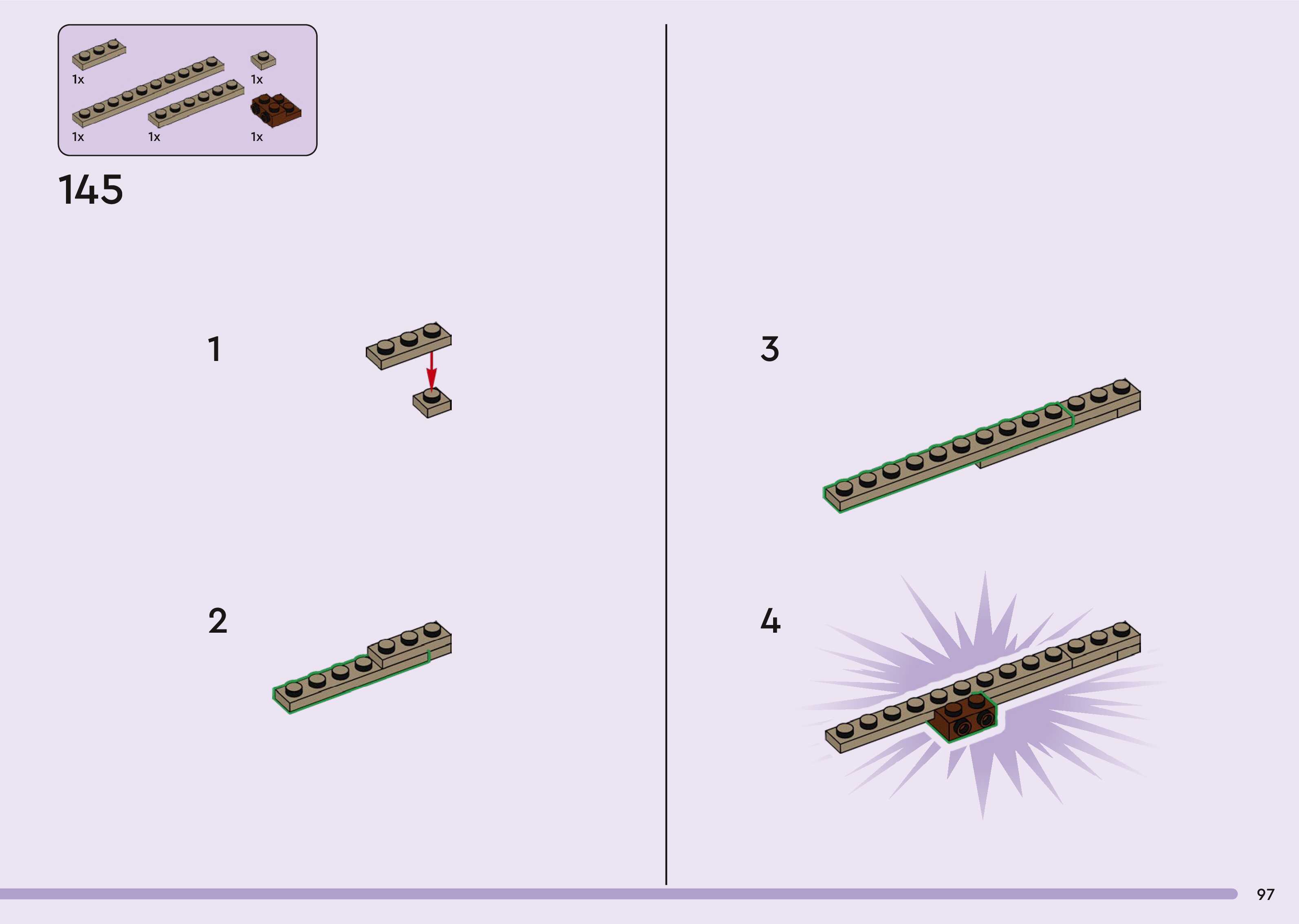 1x
1x
1x
1x
1x

145

1

2

3

4

97