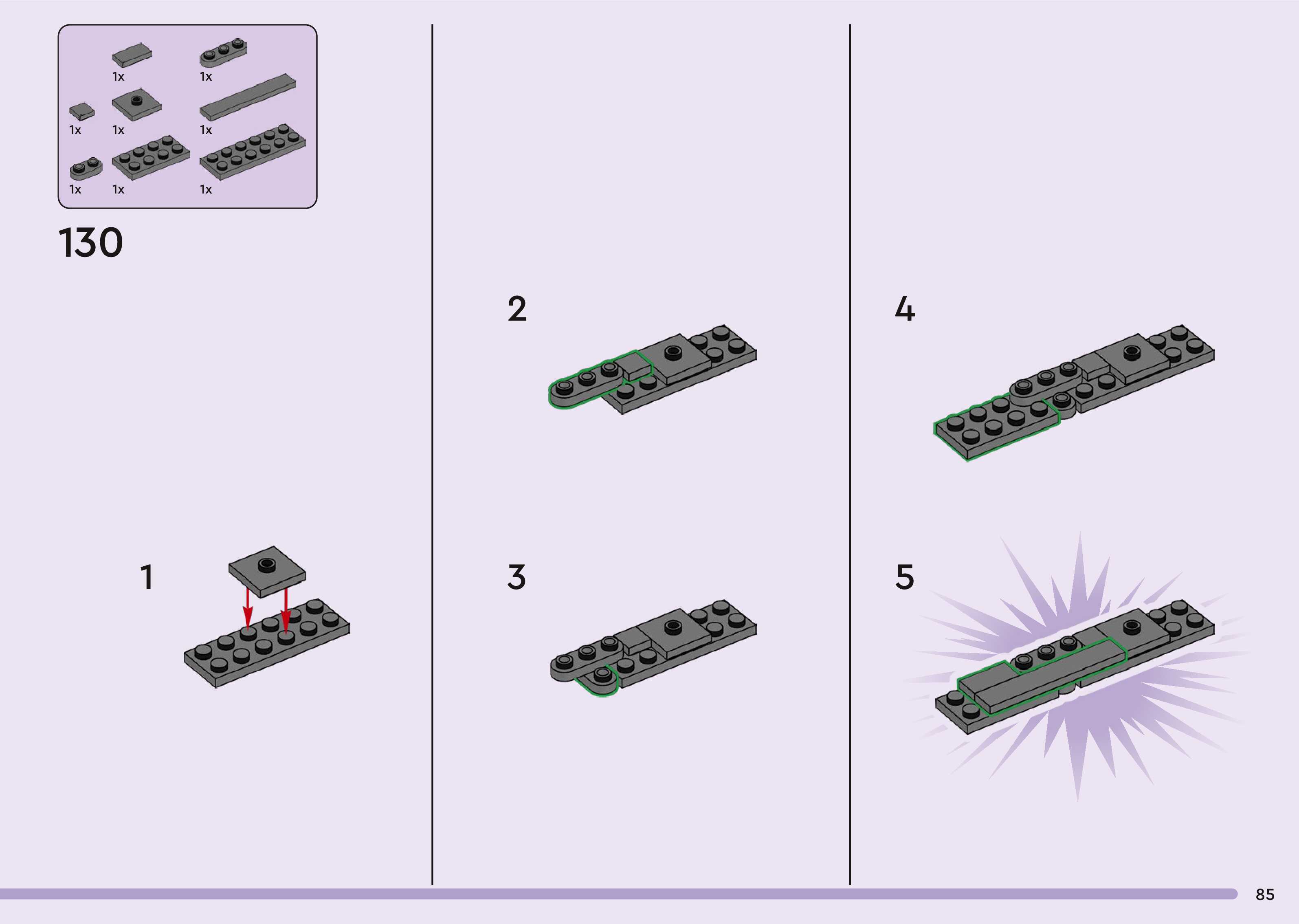 1x 1x
1x 1x 1x
1x 1x 1x

130

1

2

3

4

5

85