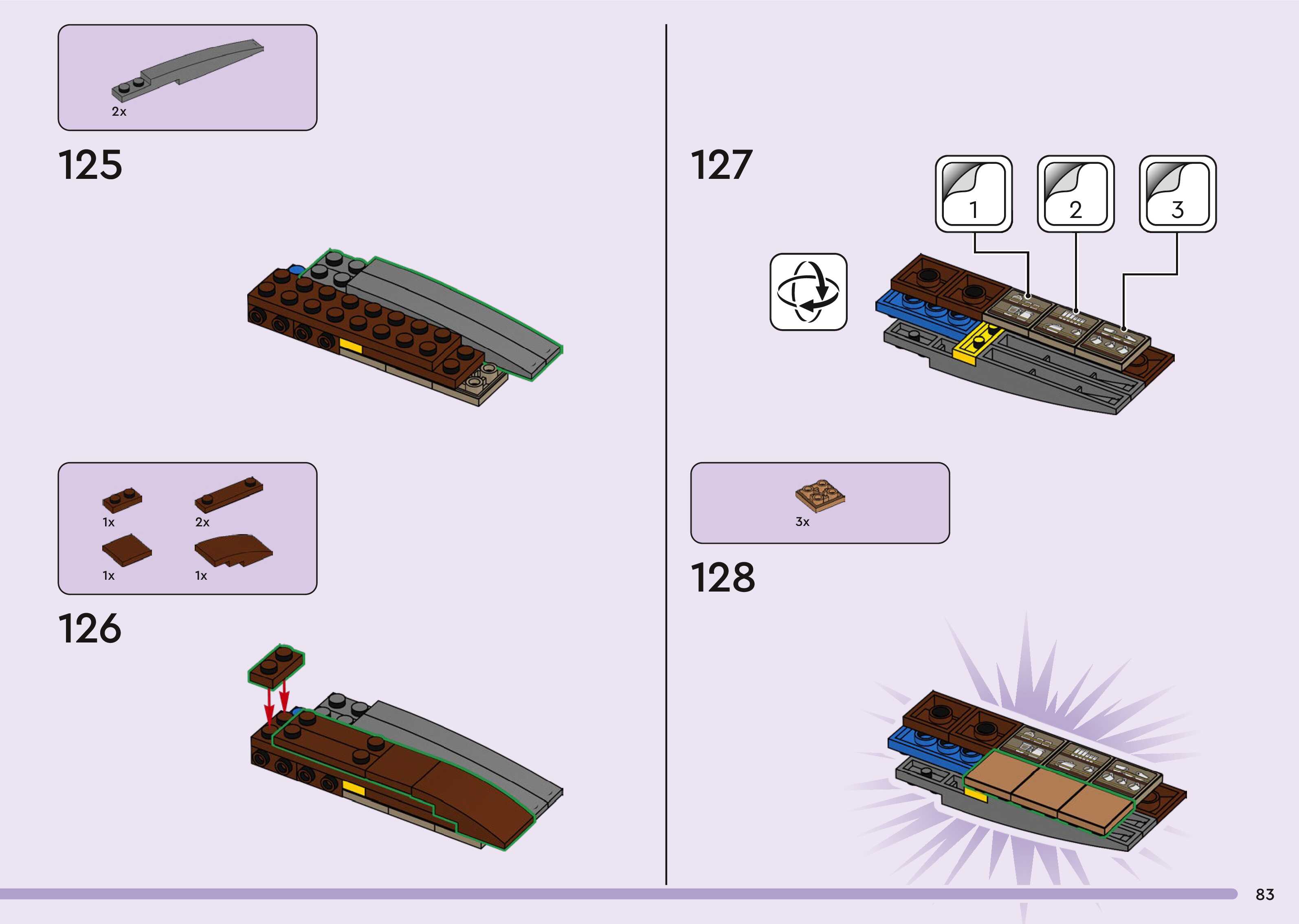 2x

125

1x
2x
1x
1x

126

127

1
2
3

3x

128

83