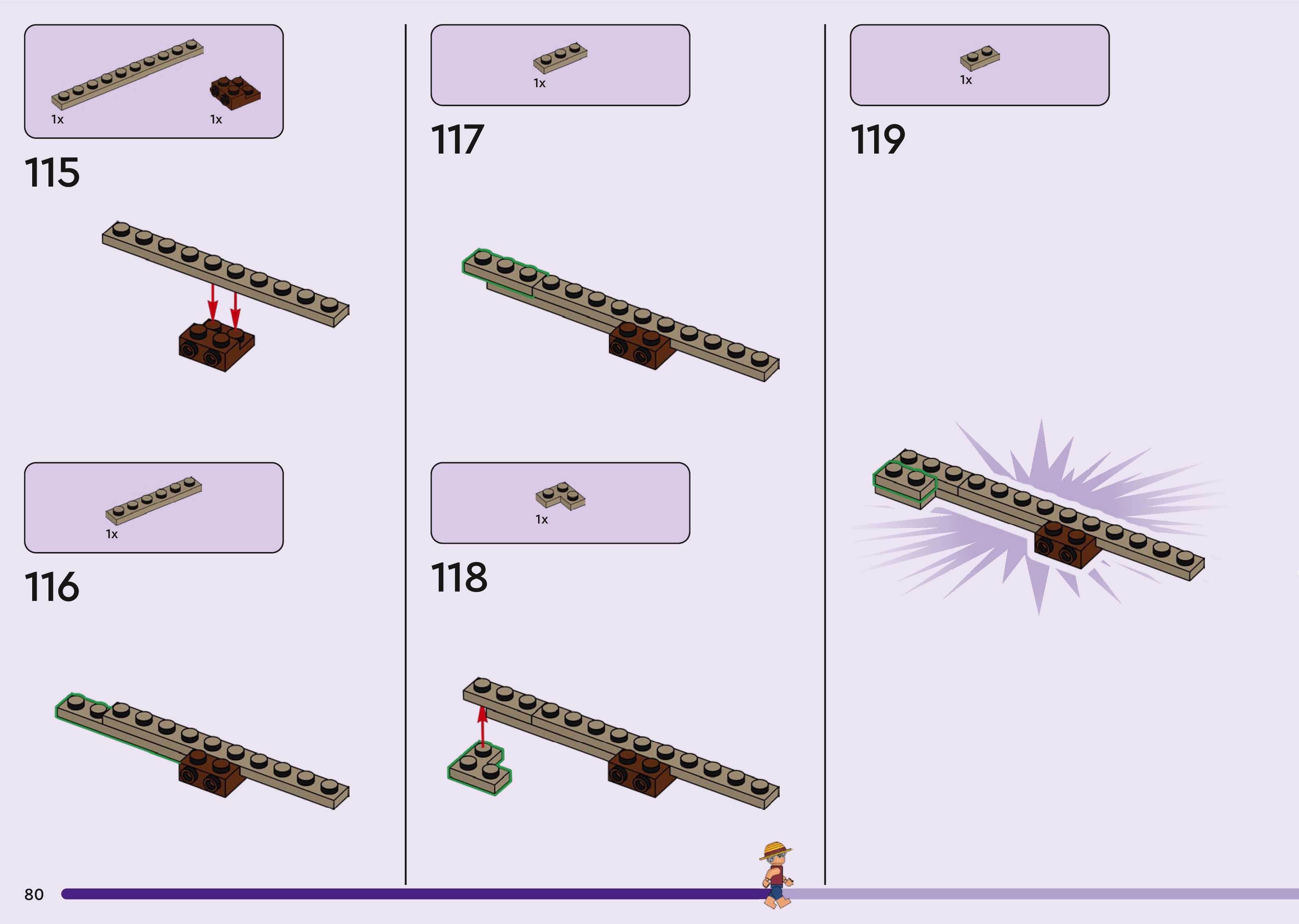 1x
1x
115

1x
116

1x
117

1x
118

1x
119

80