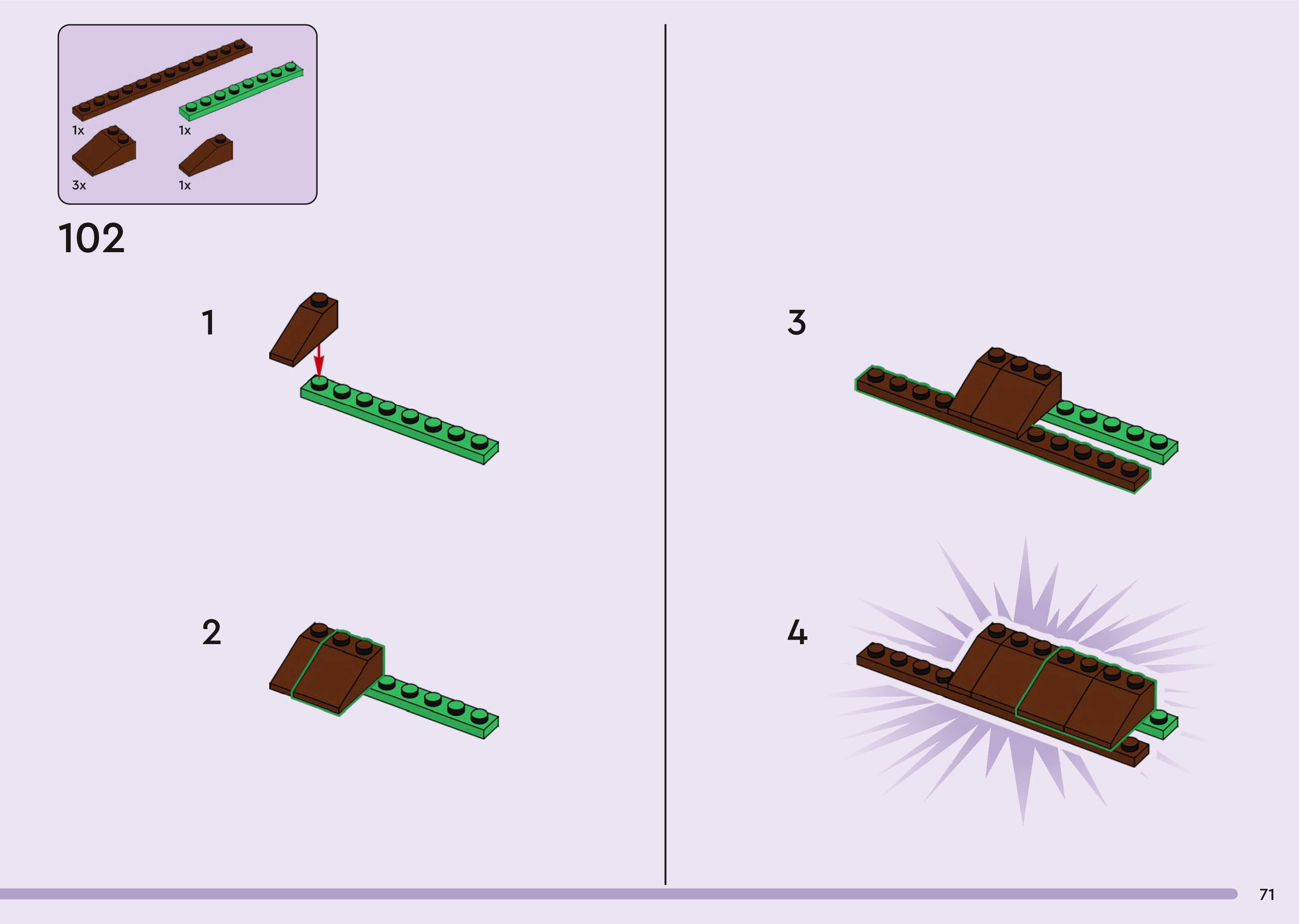 1x
1x
3x
1x

102

1

2

3

4

71