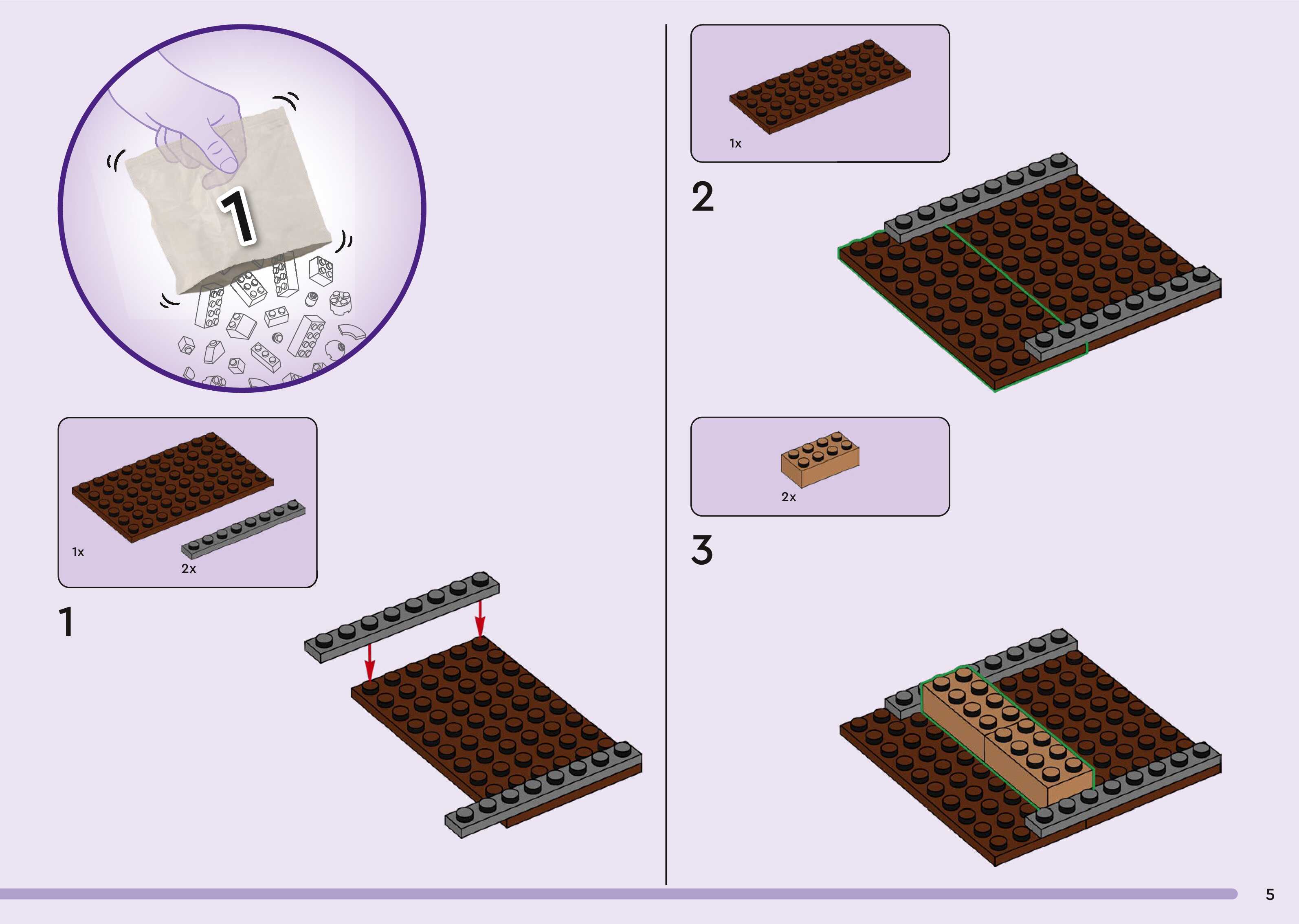 1

1x

2x

1

1x

2

2x

3

5