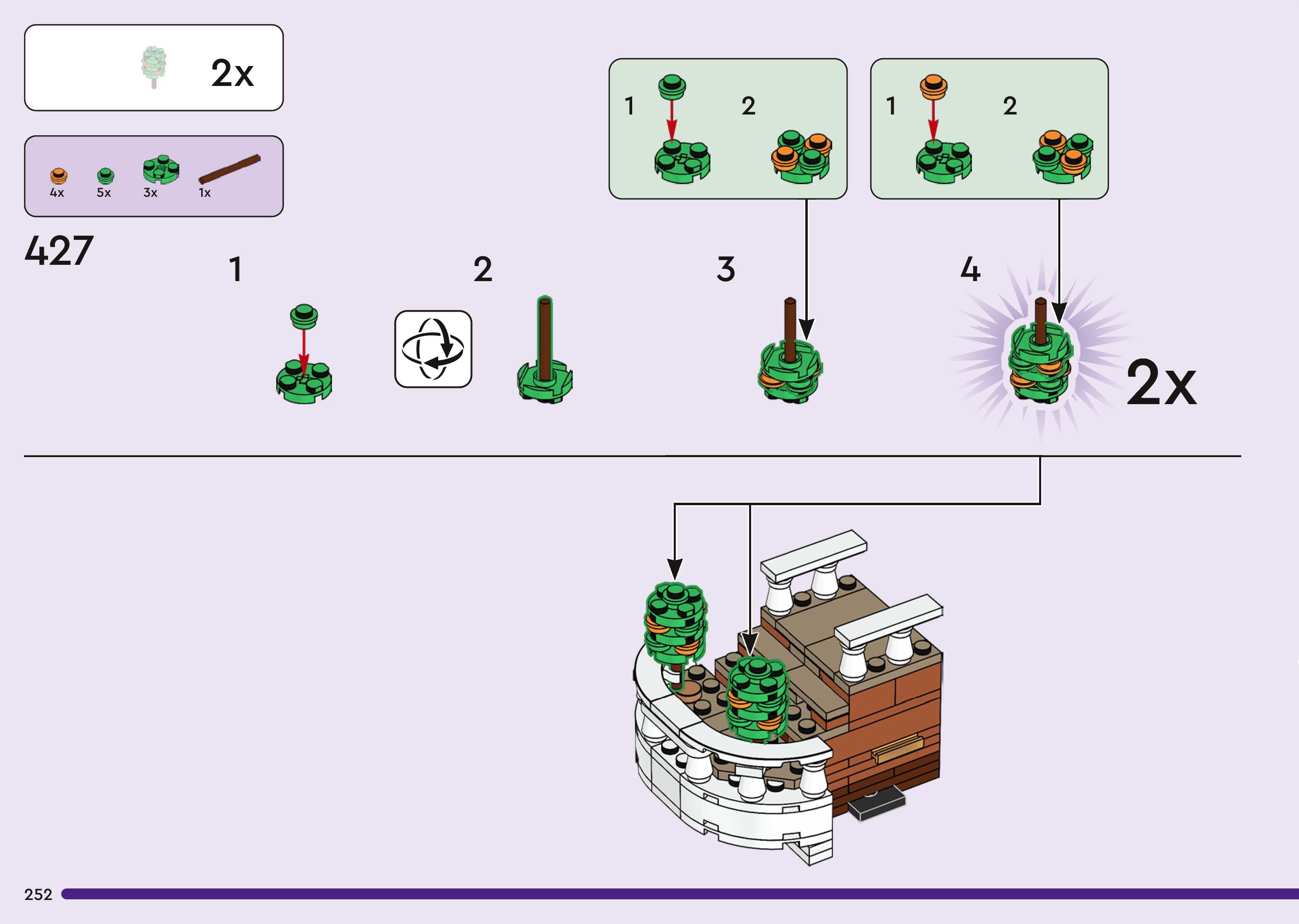 2x

4x 5x 3x 1x

427

1 2

1 2

1

2

3

4

2x

252