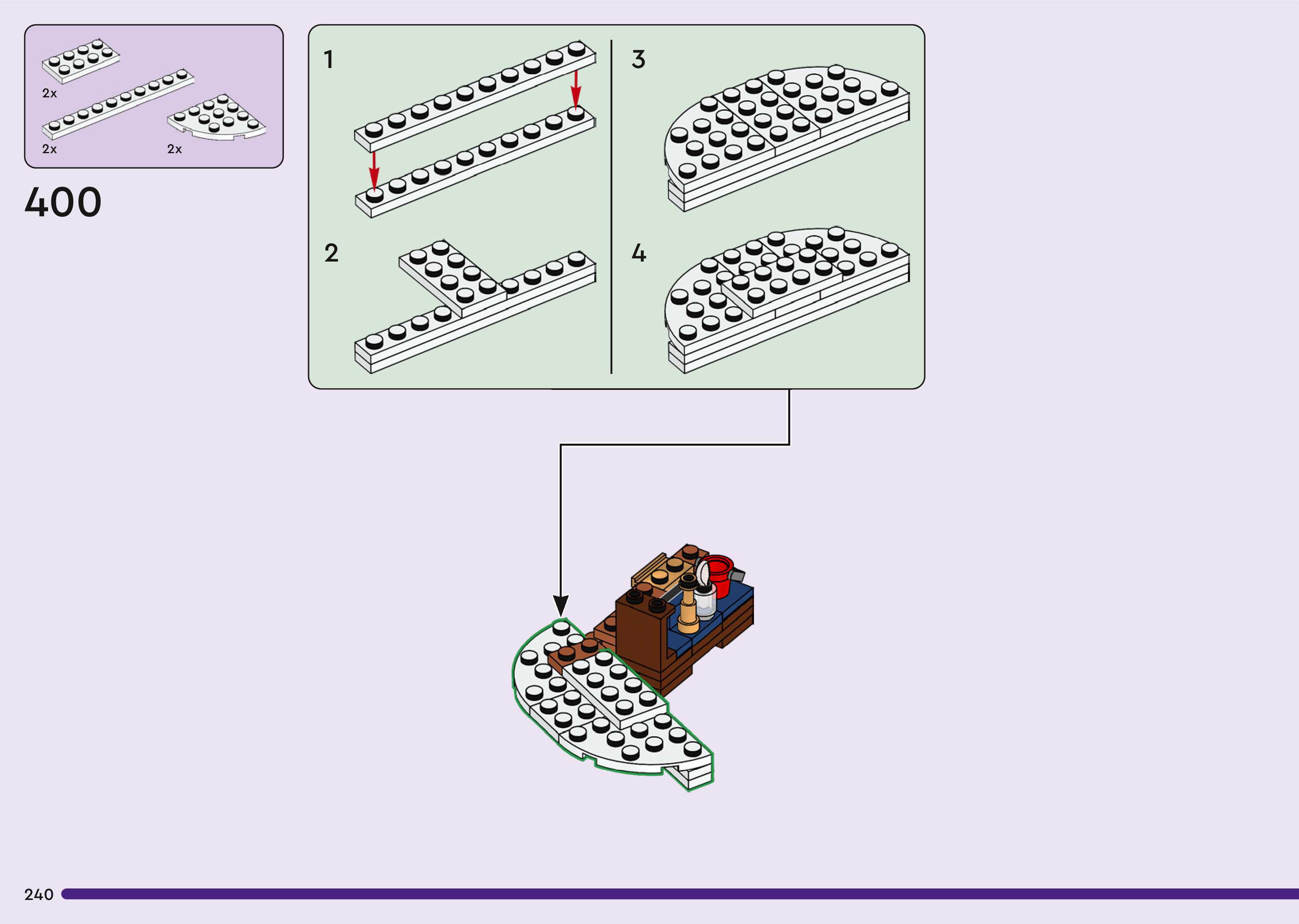 2x
2x
2x

400

1
2
3
4

240