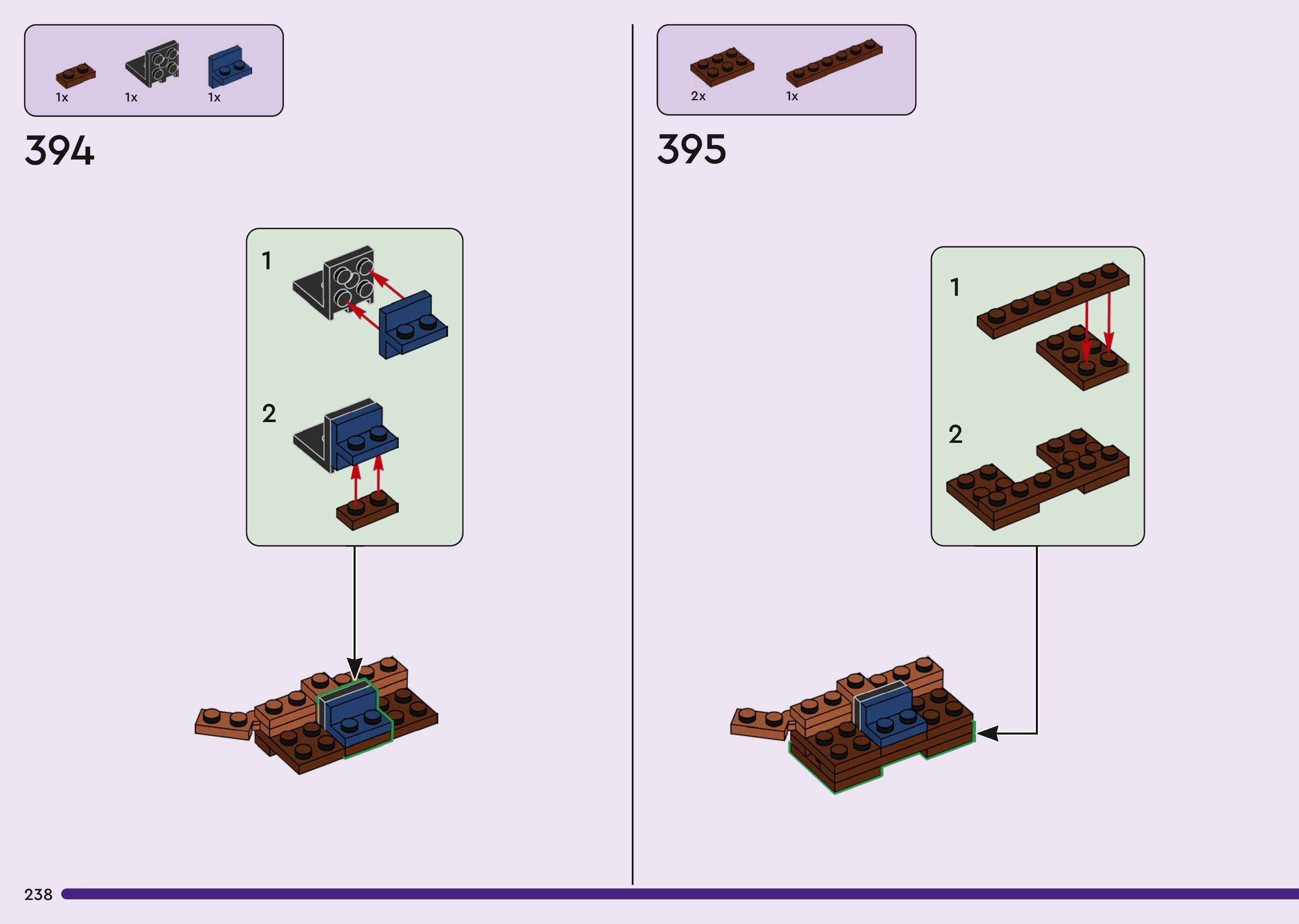 1x 1x 1x

394

1

2

2x 1x

395

1

2

238