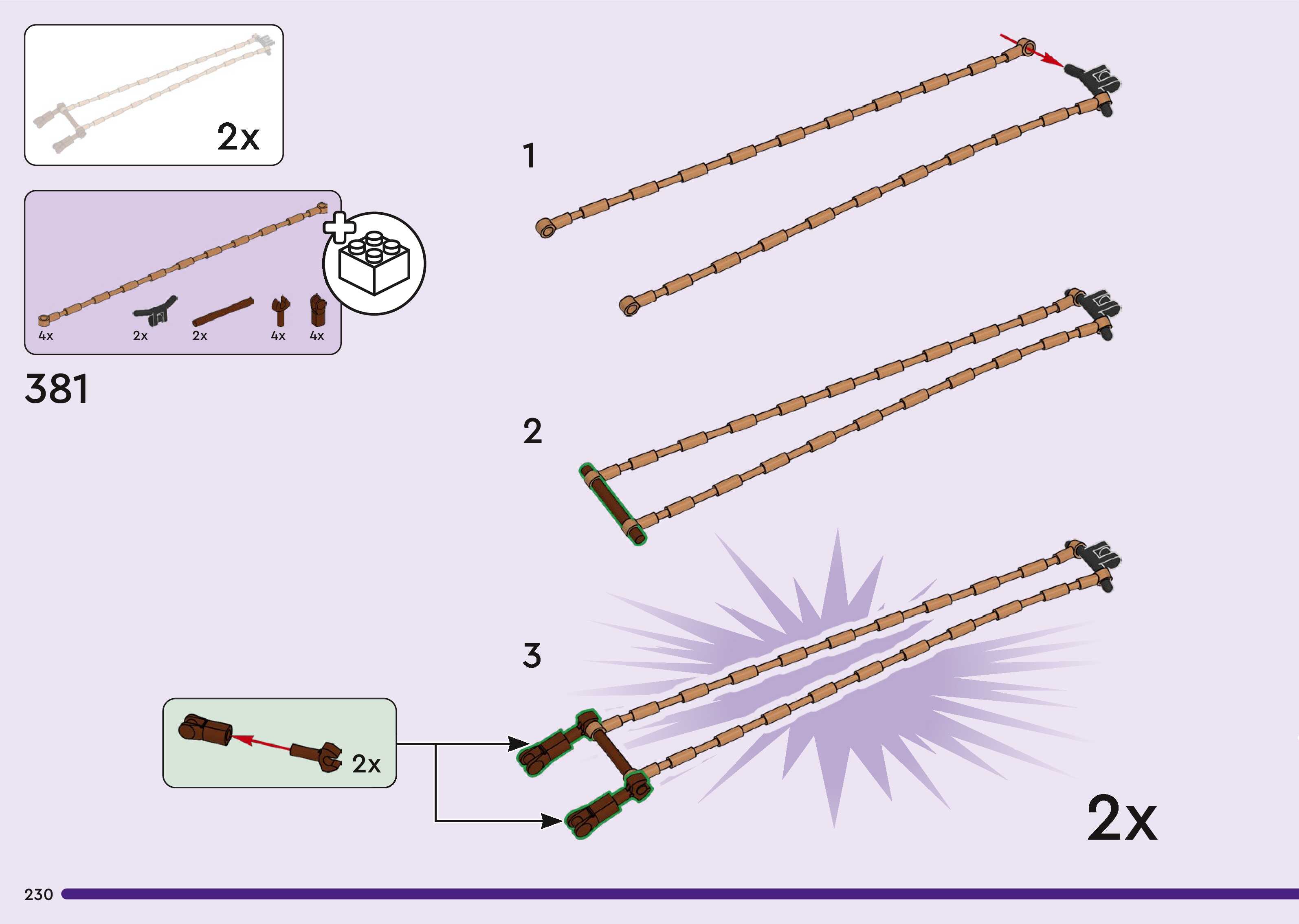 2x

4x
2x
2x
4x
4x

381

1

2

3

2x

2x

230