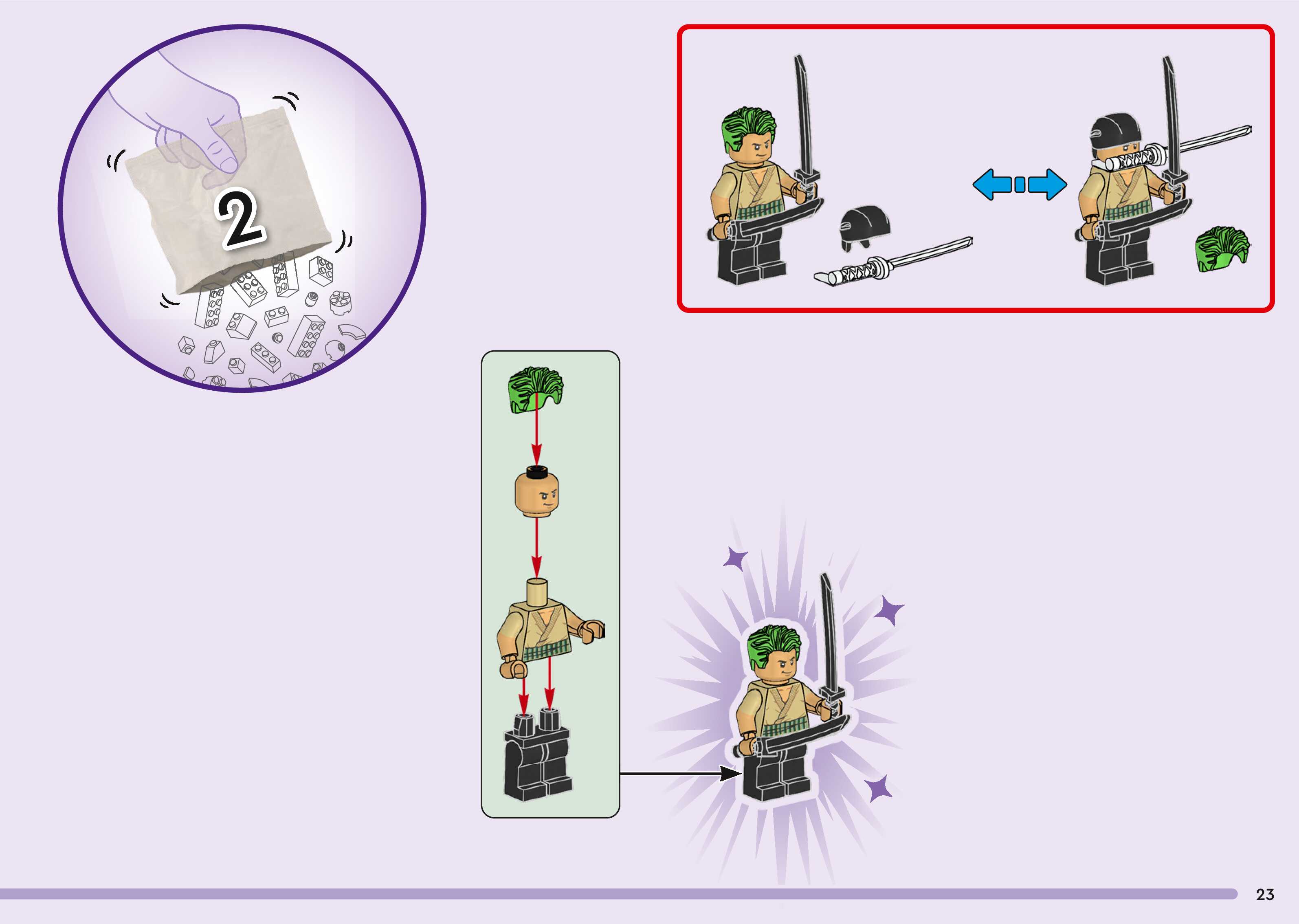 2

23