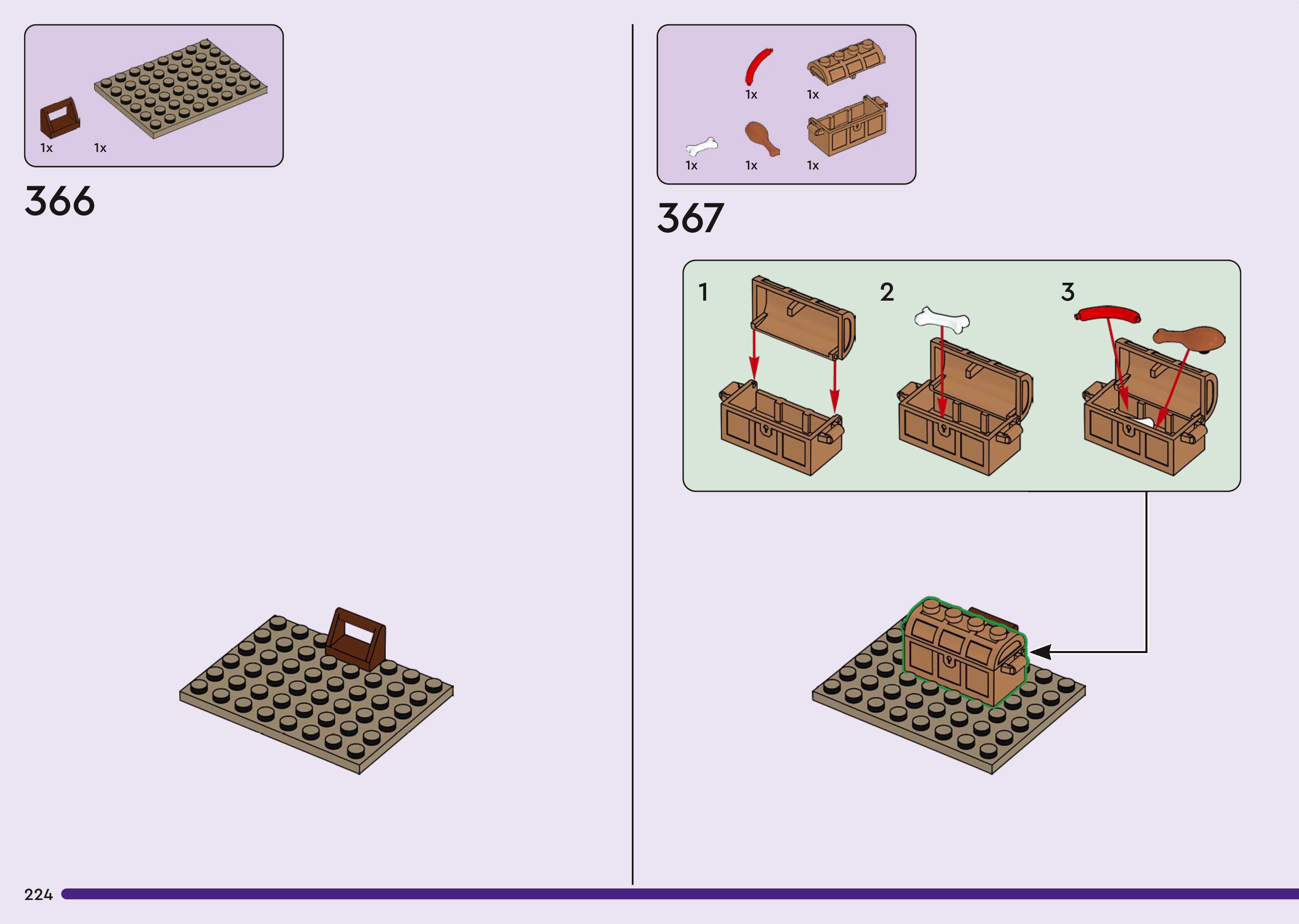 1x 1x

366

1x 1x

1x 1x 1x

367

1

2

3

224