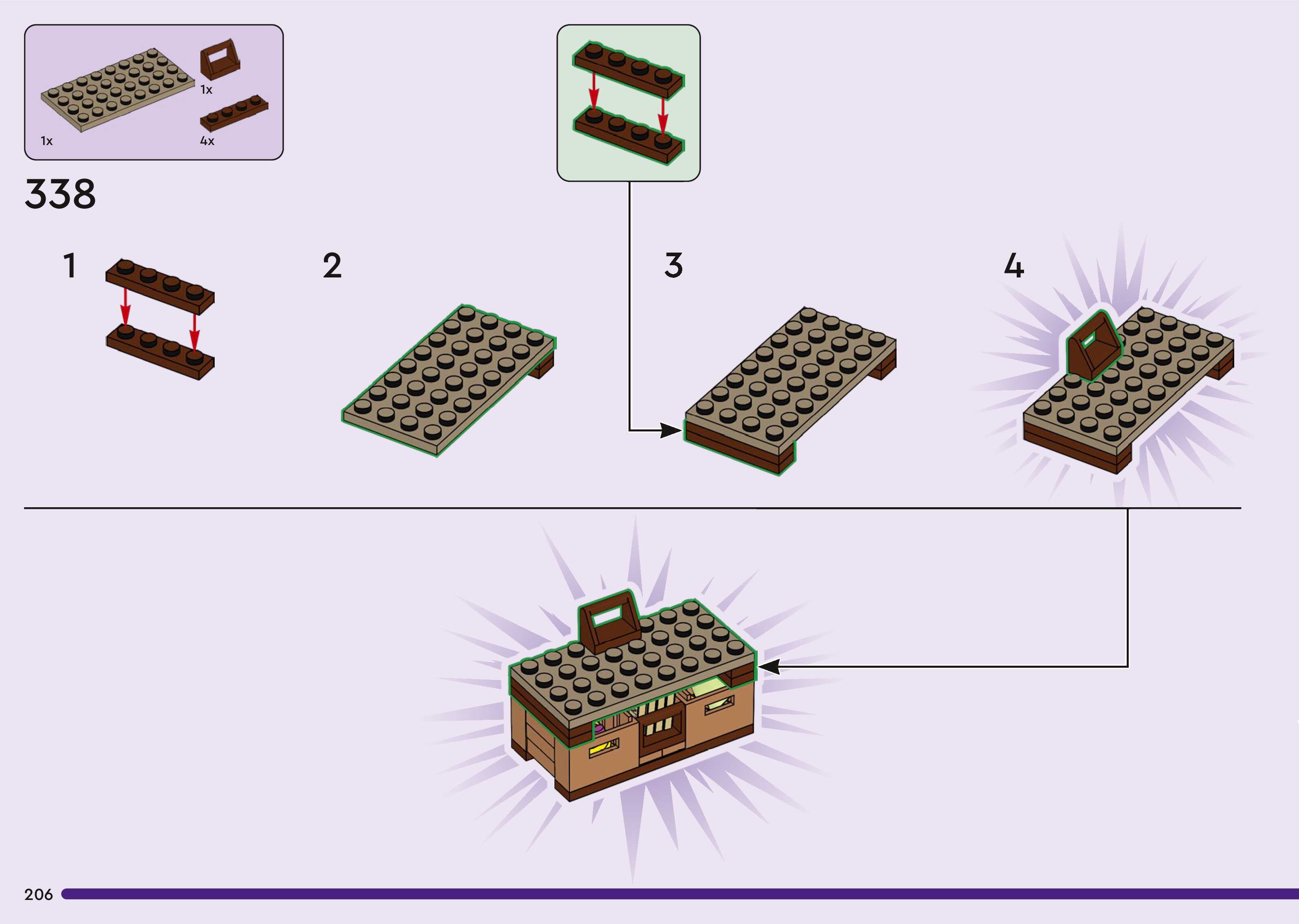 1x
1x
4x

338

1

2

3

4

206