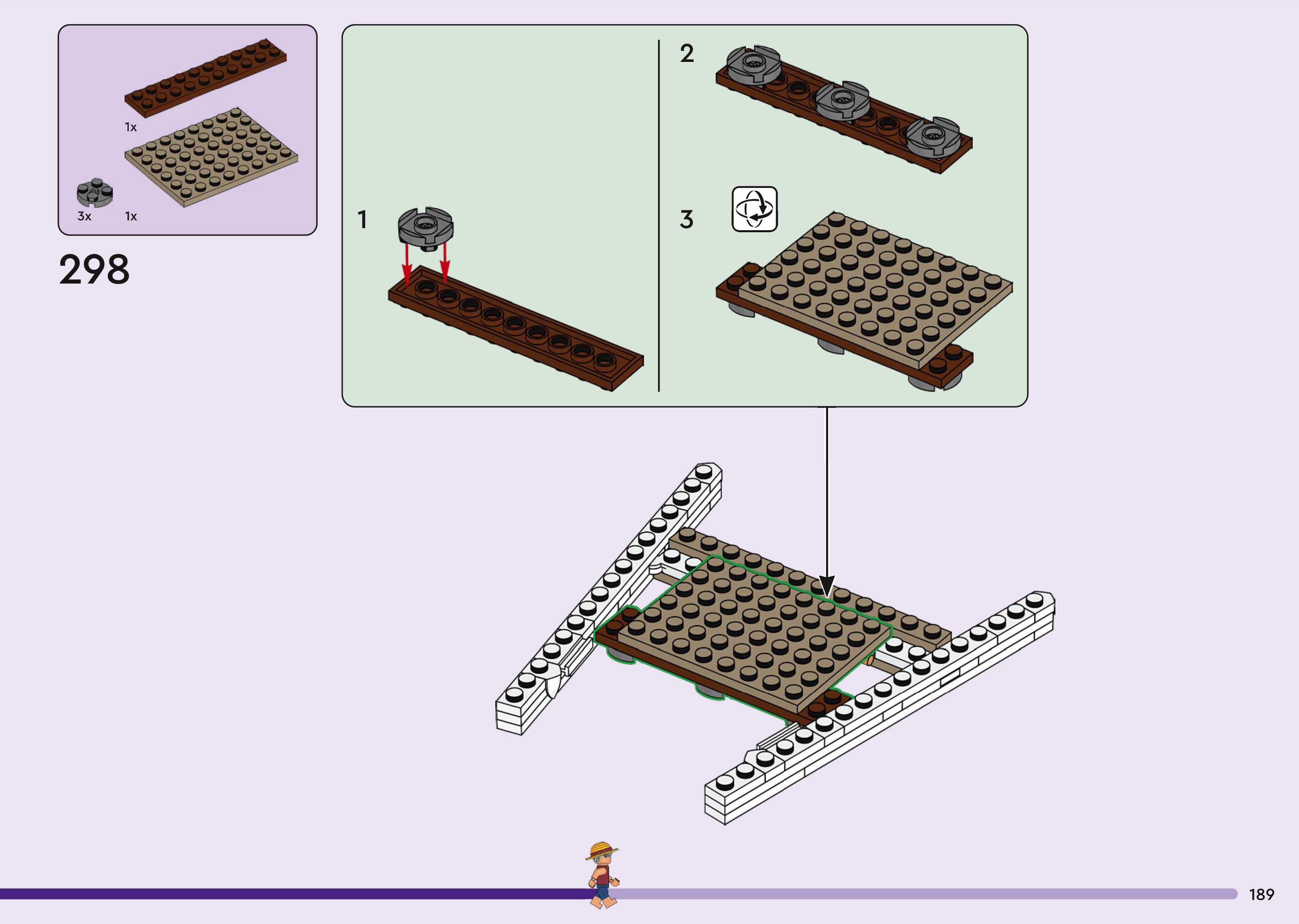 1x

3x 1x

298

1

2

3

189