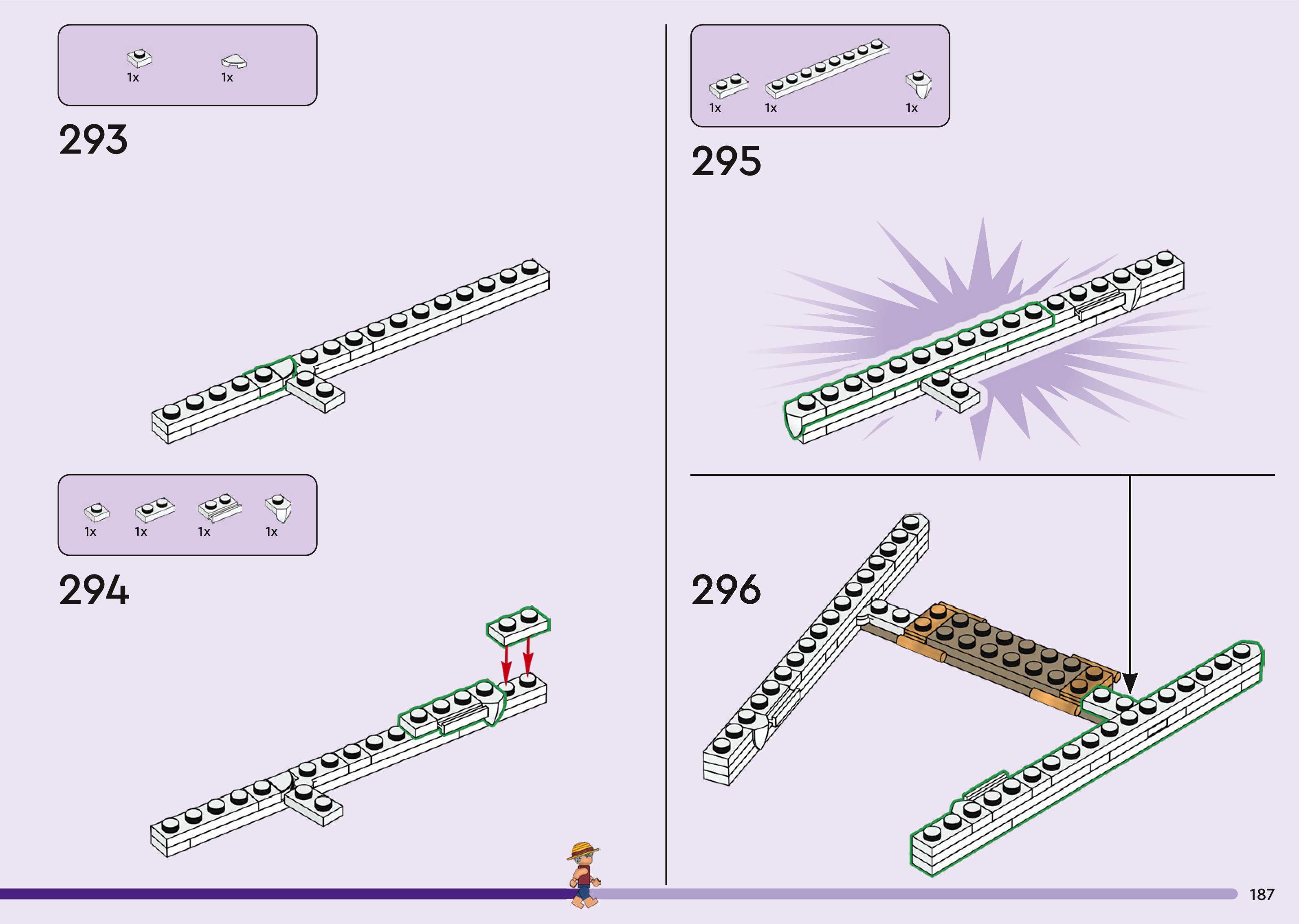 1x 1x

293

1x 1x 1x 1x

294

1x 1x 1x

295

296

187