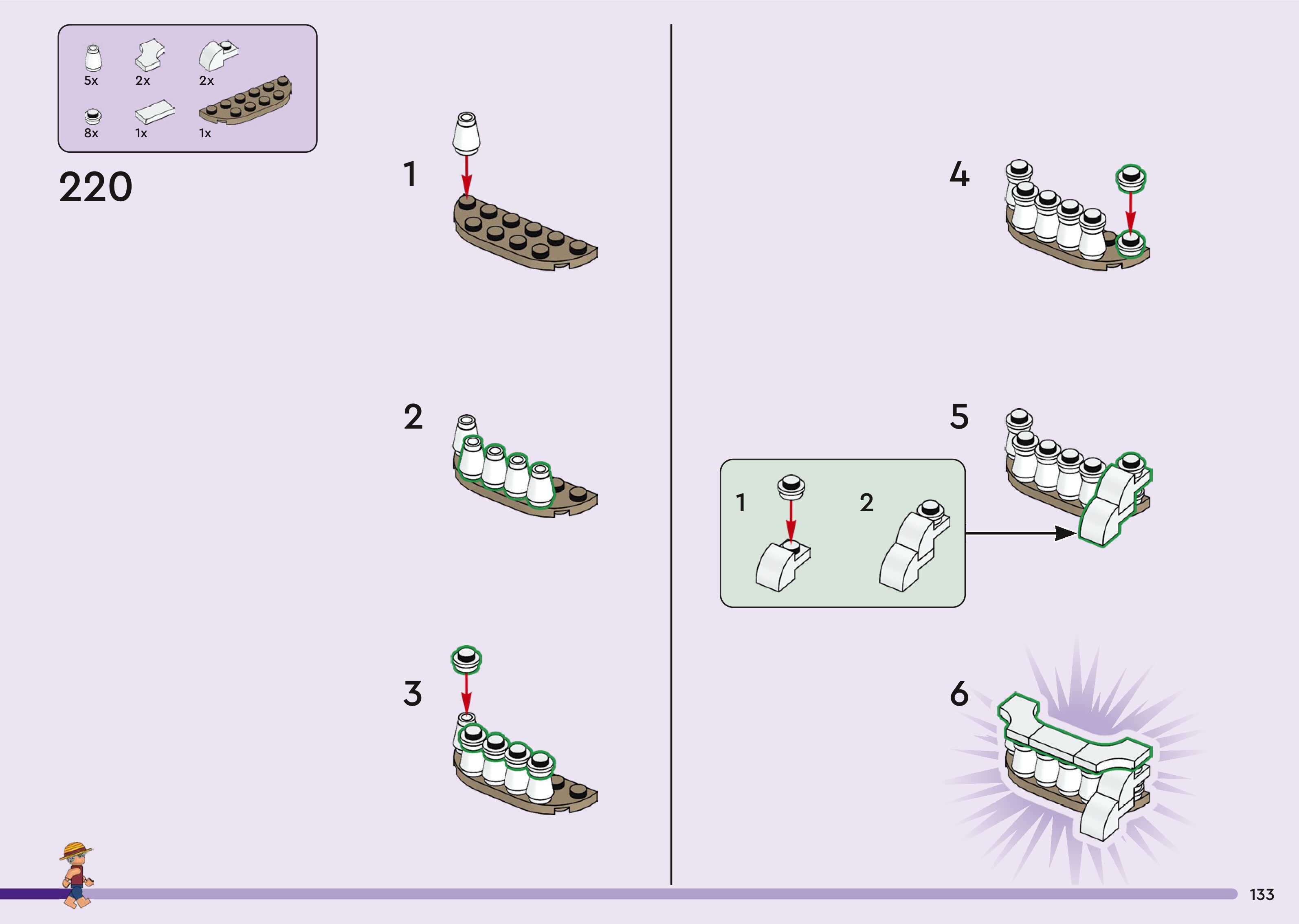 5x 2x 2x
8x 1x 1x

220

1

2

3

4

5

1 2

6

133