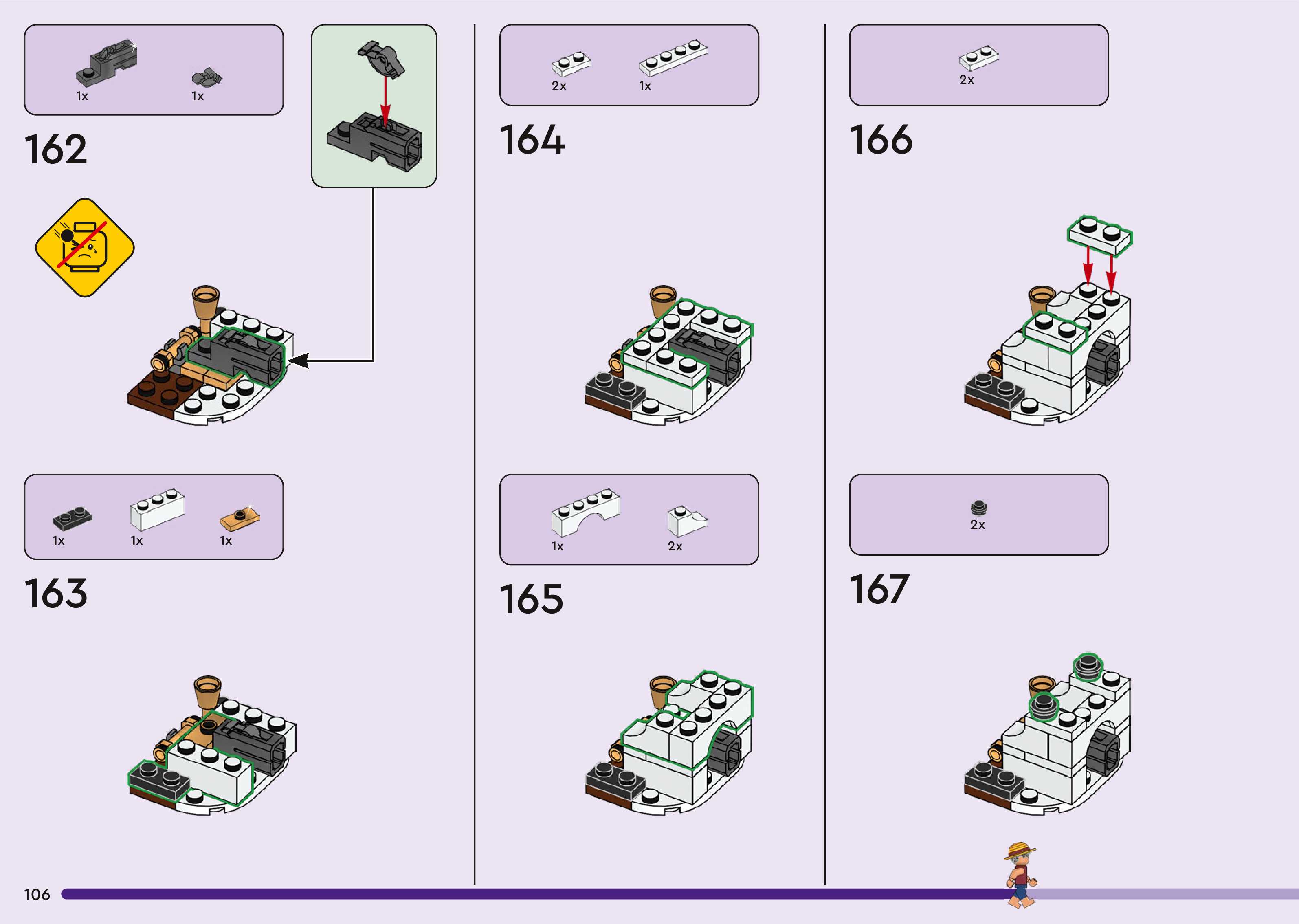 1x 1x

162

1x 1x 1x

163

2x 1x

164

1x 2x

165

2x

166

2x

167

106