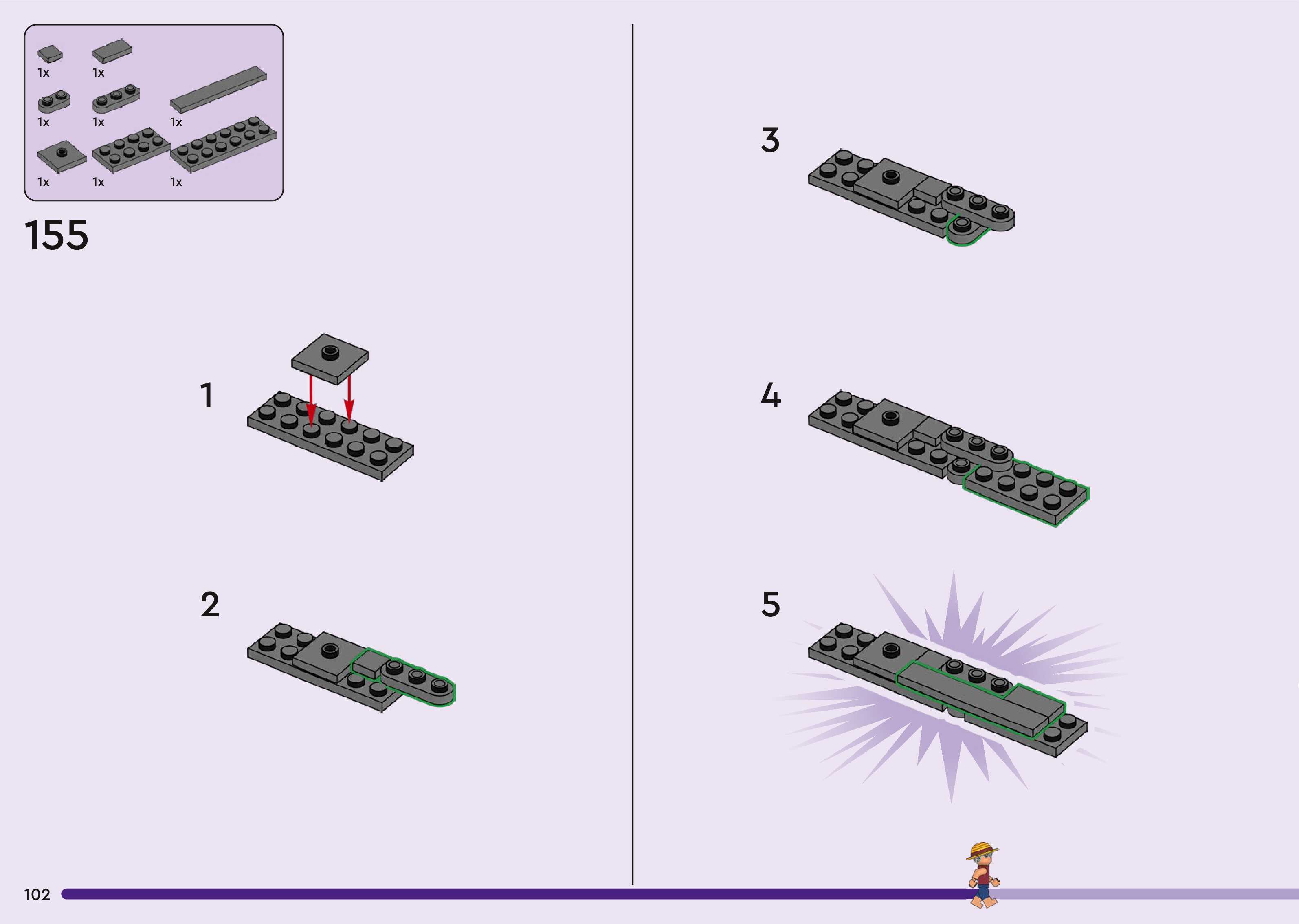 1x 1x
1x 1x 1x
1x 1x 1x

155

1

2

3

4

5

102