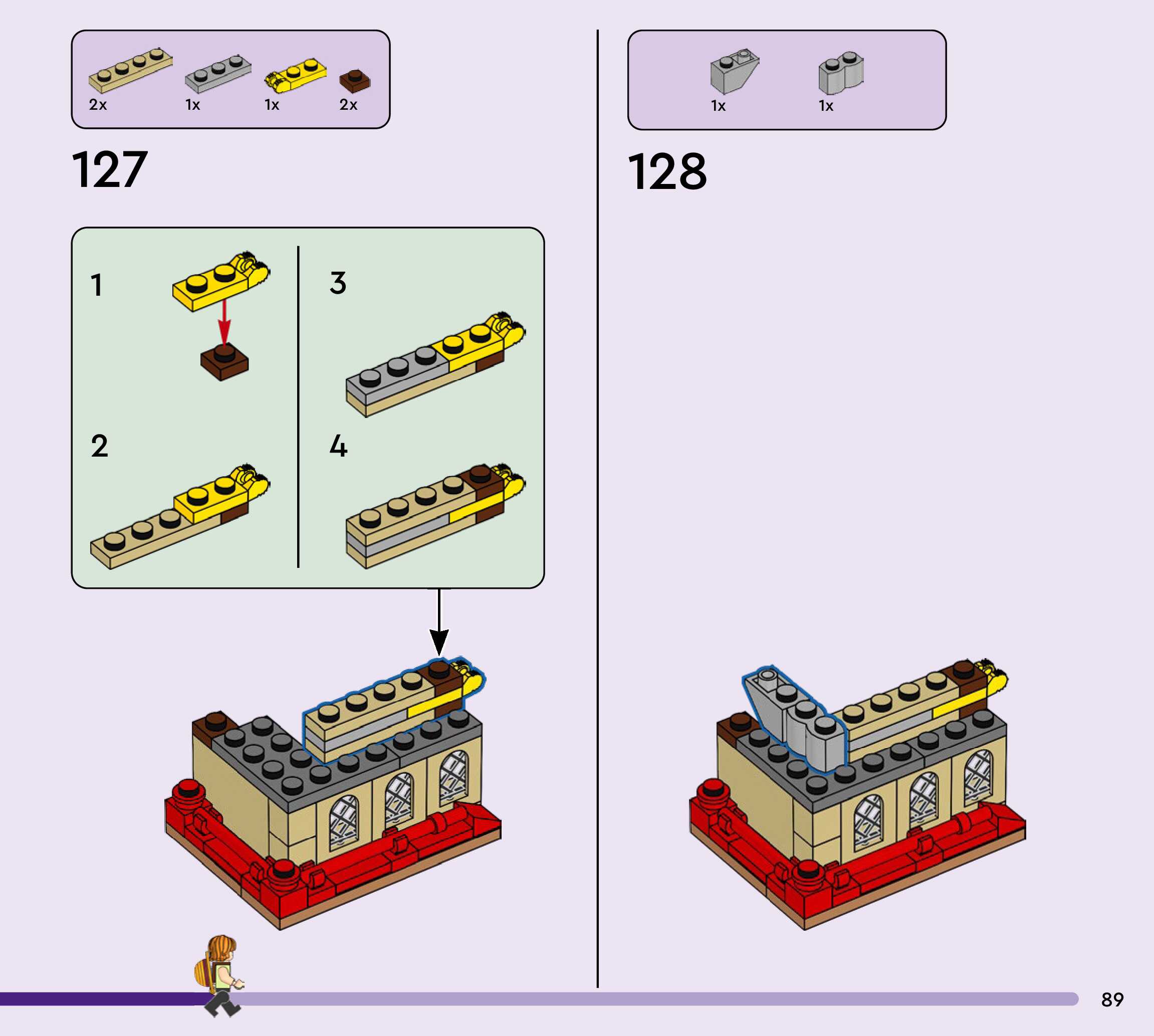 2x 1x 1x 2x

127

1

2

3

4

1x 1x

128

89