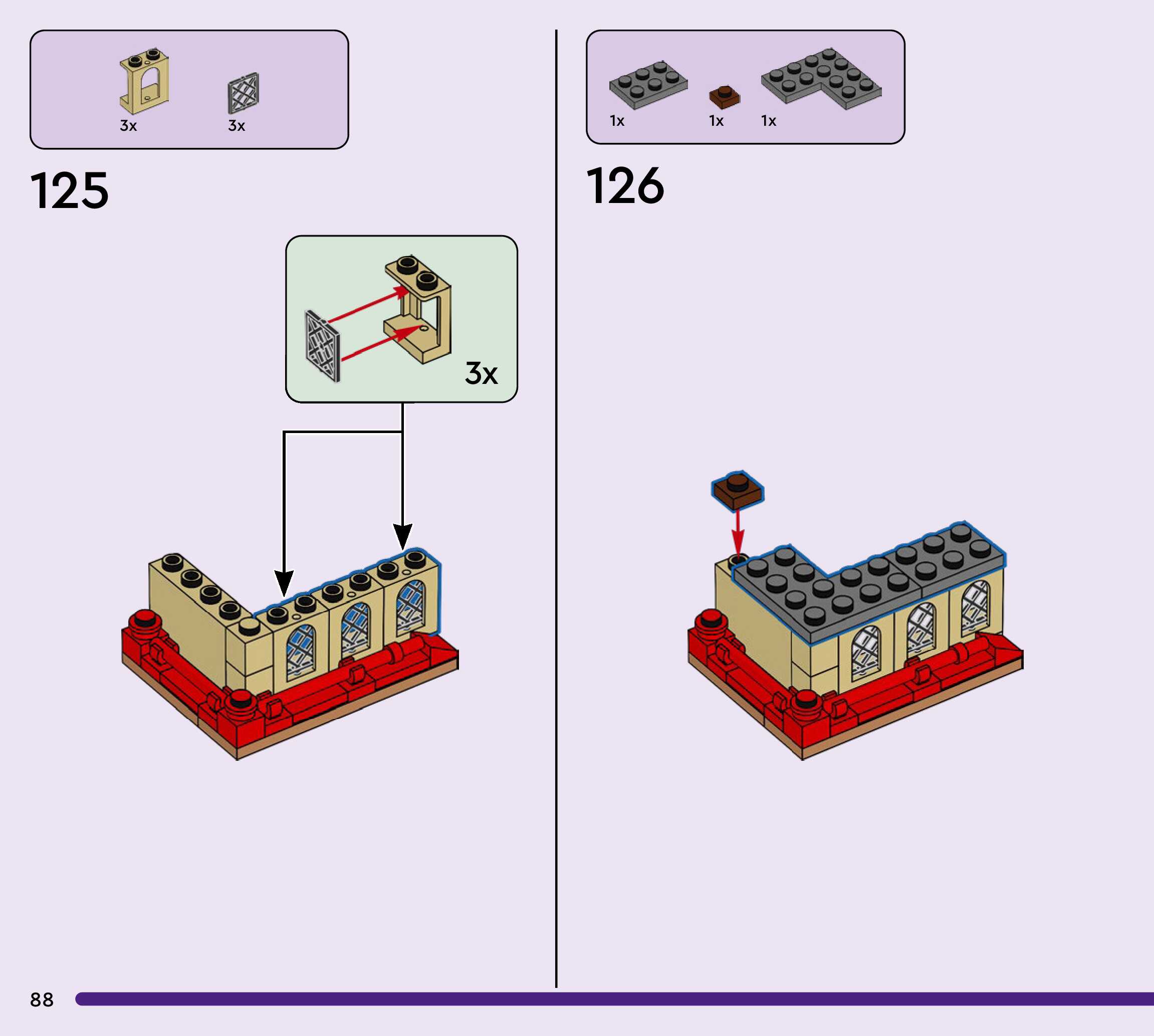 3x 3x

125

3x

1x 1x 1x

126

88