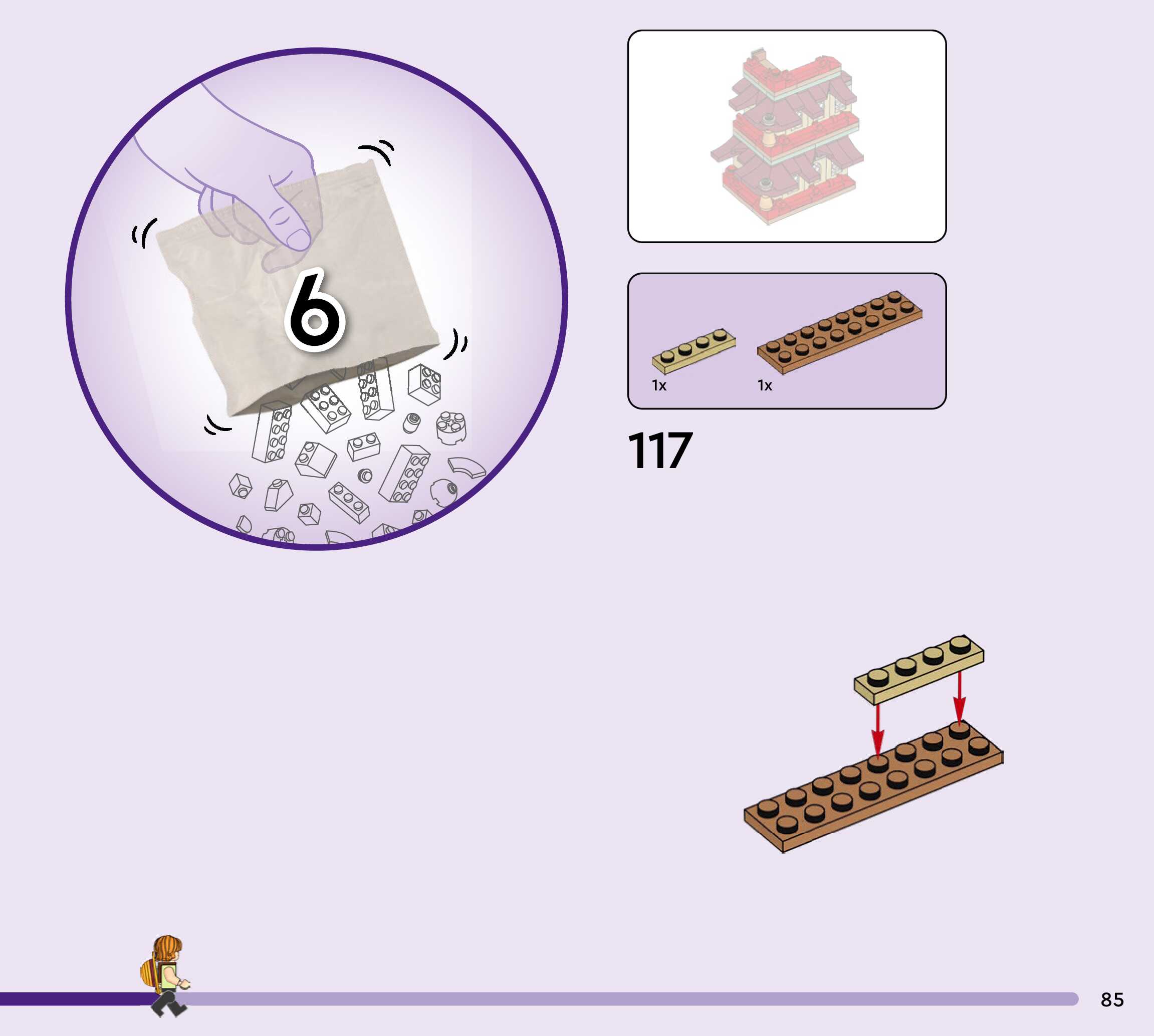 6

1x

1x

117

85