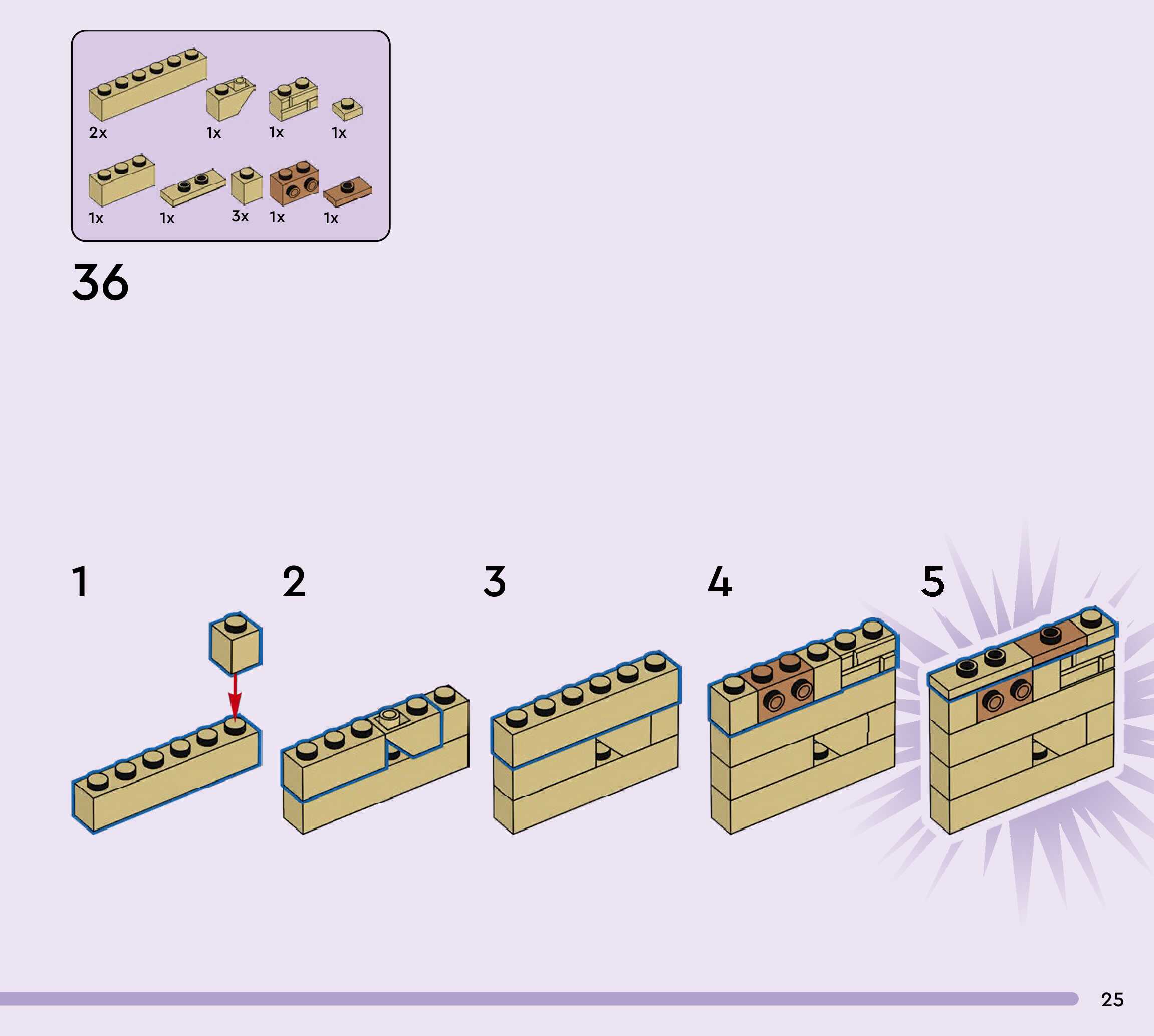 2x 1x 1x 1x

1x 1x 3x 1x 1x

36

1

2

3

4

5

25