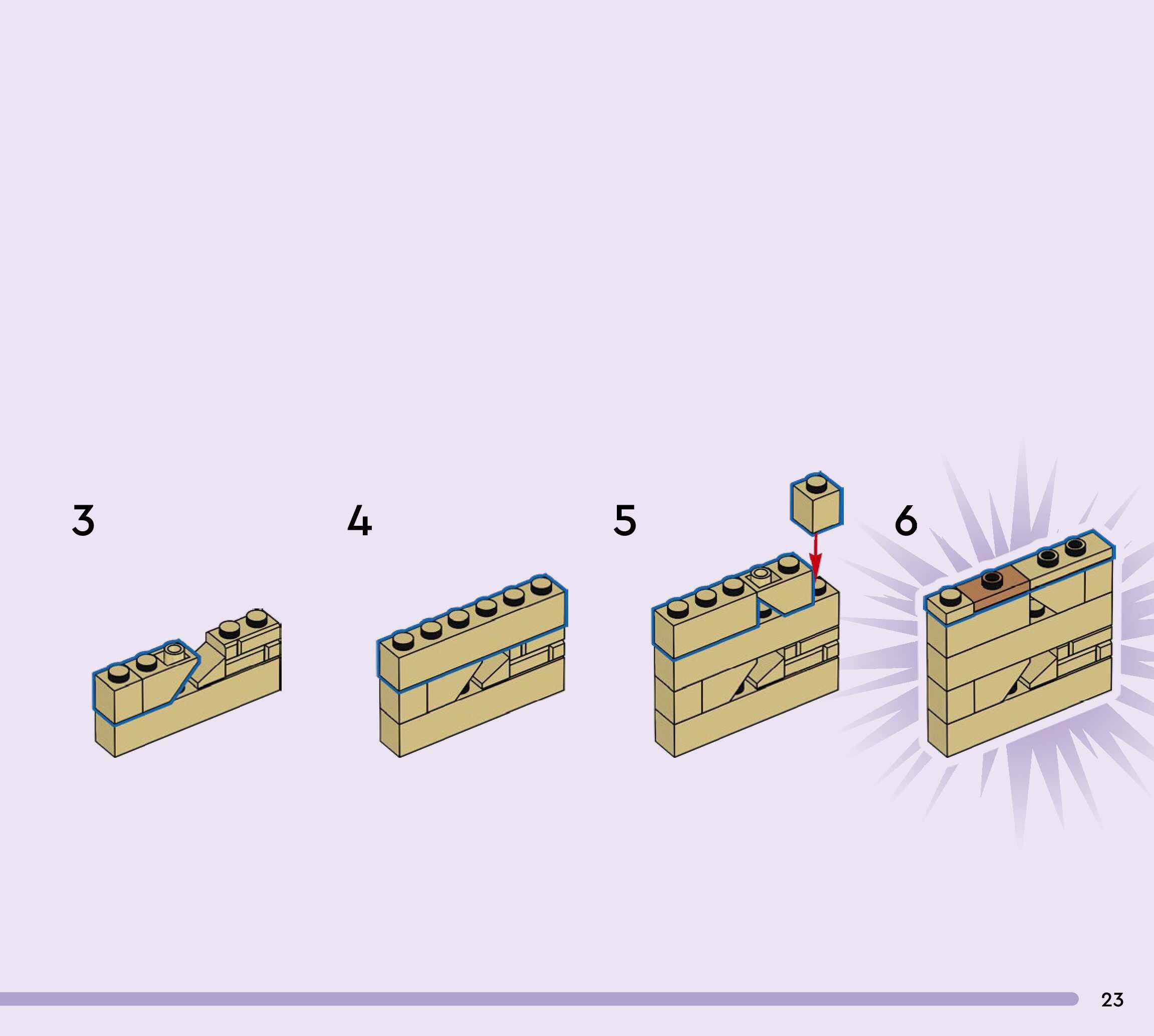 3

4

5

6

23