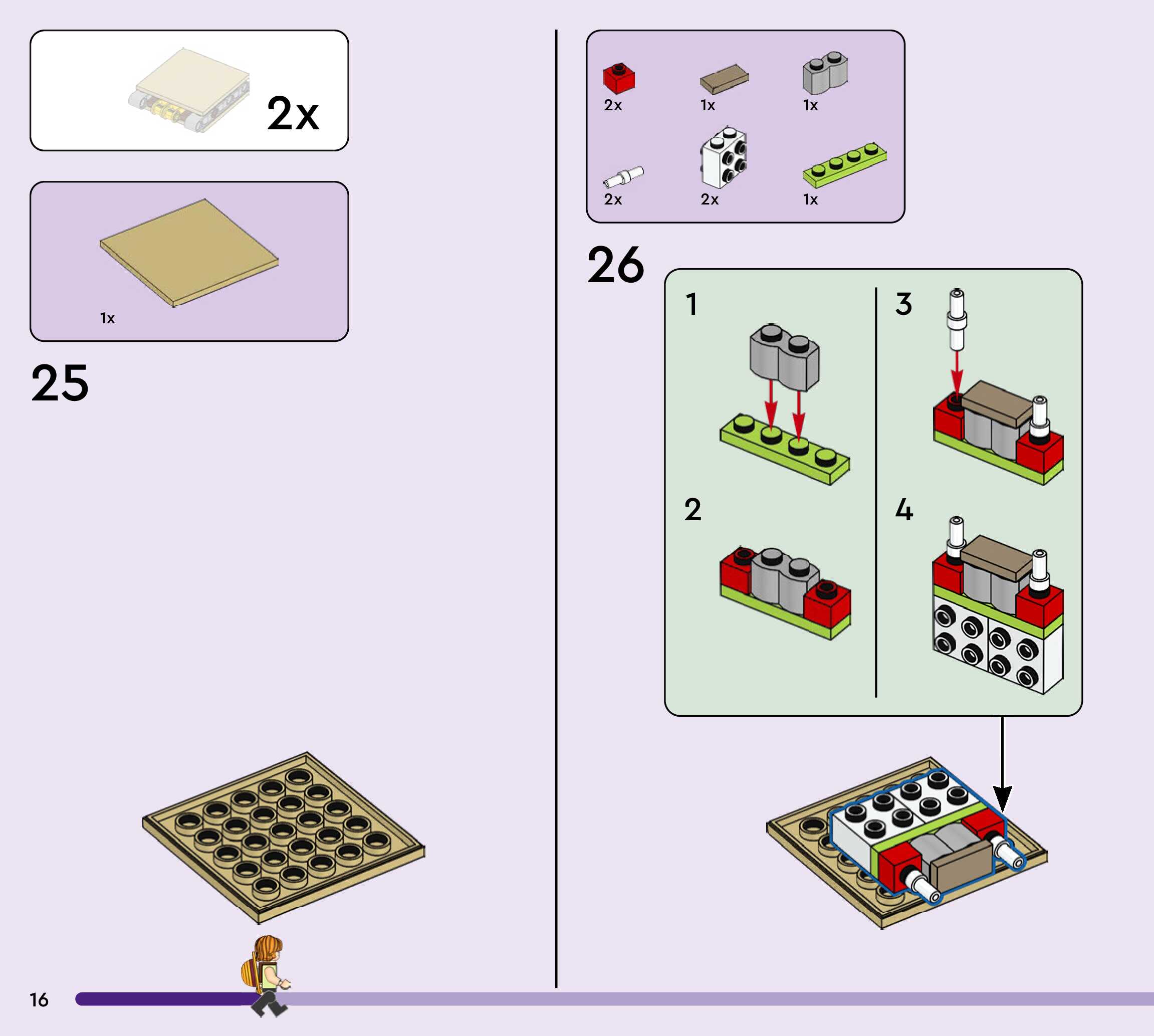 2x

1x

25

2x 1x 1x

2x 2x 1x

26

1

2

3

4

16