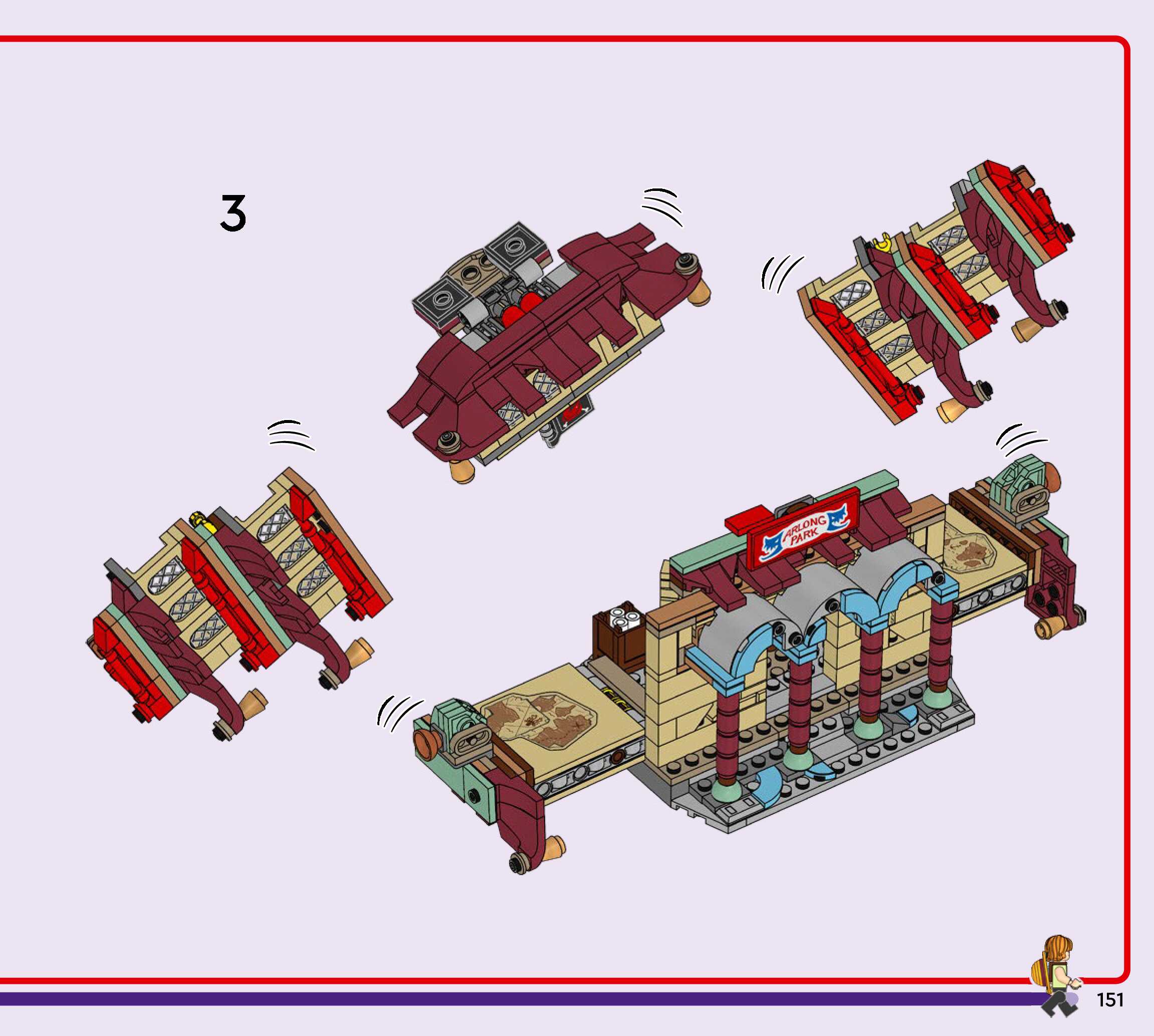 3

ARLONG PARK

151