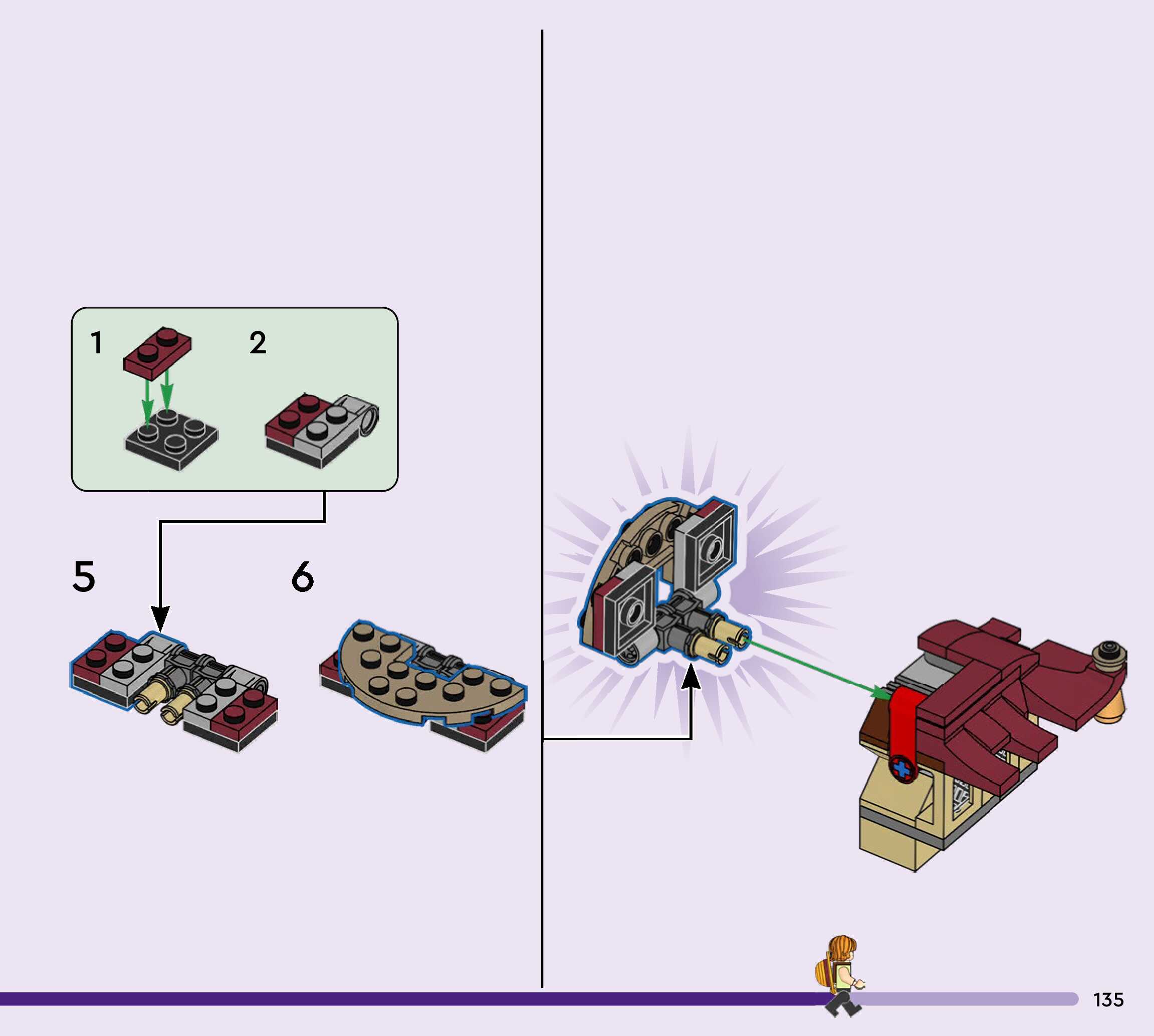 1

2

5

6

135