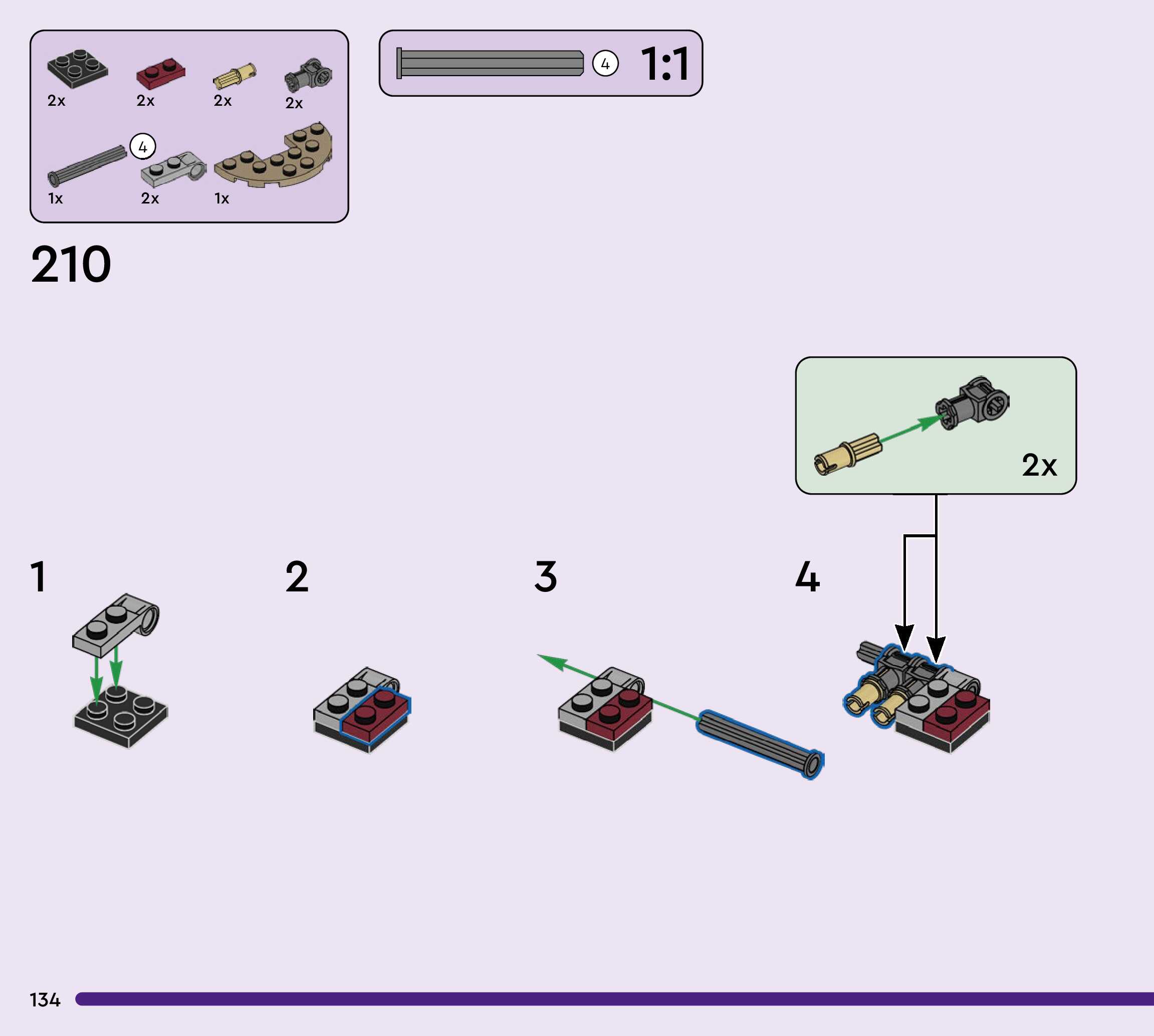 2x 2x 2x 2x

4

1x 2x 1x

4 1:1

210

2x

1

2

3

4

134