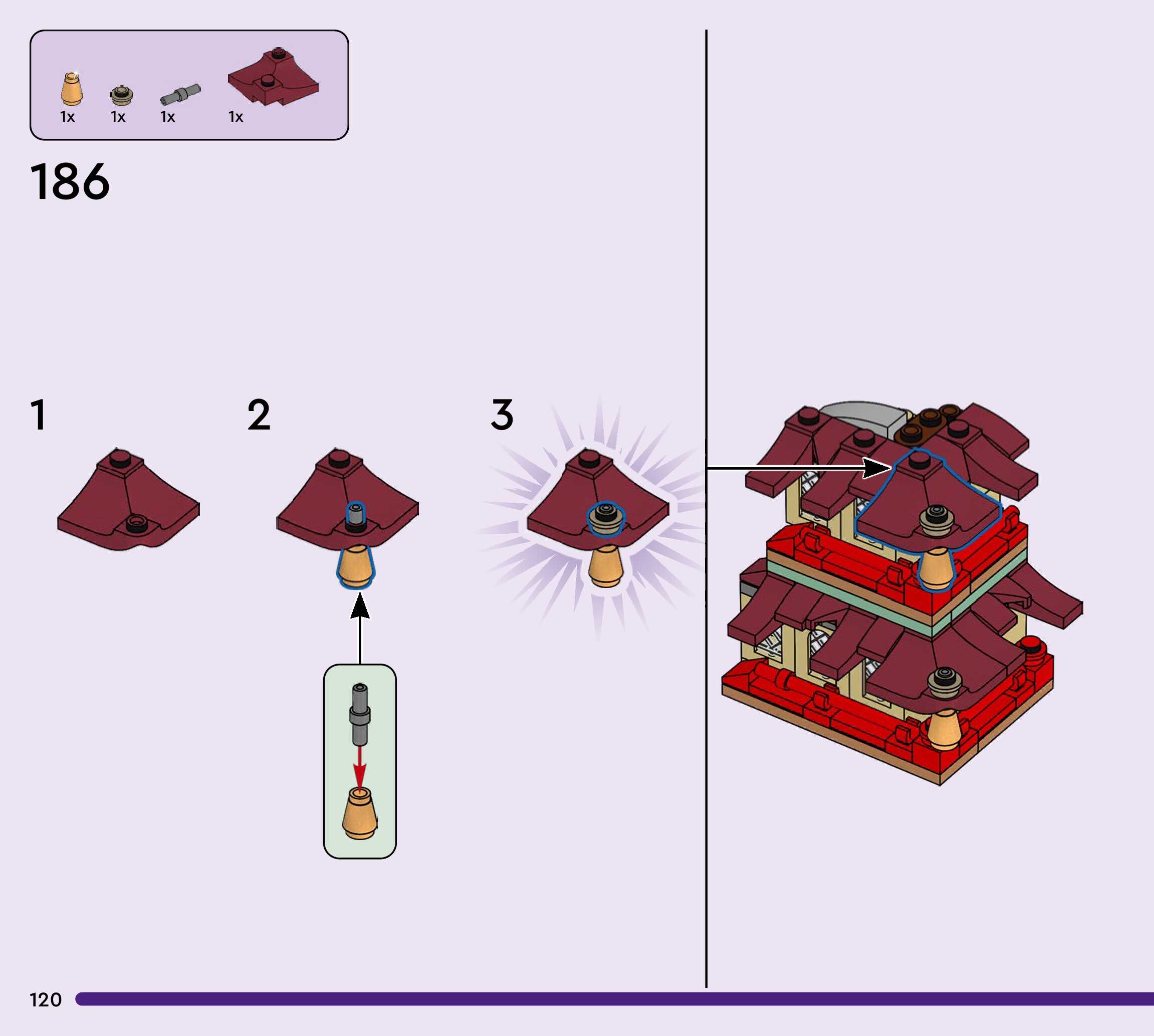 1x 1x 1x 1x

186

1

2

3

120